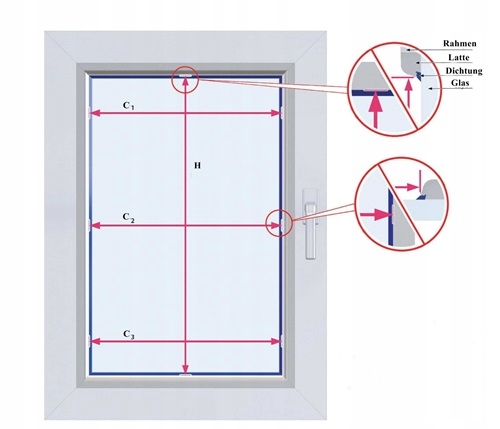 Rahmen
Latte
Dichtung
Glas

$C_1$

H

$C_2$

$C_3$