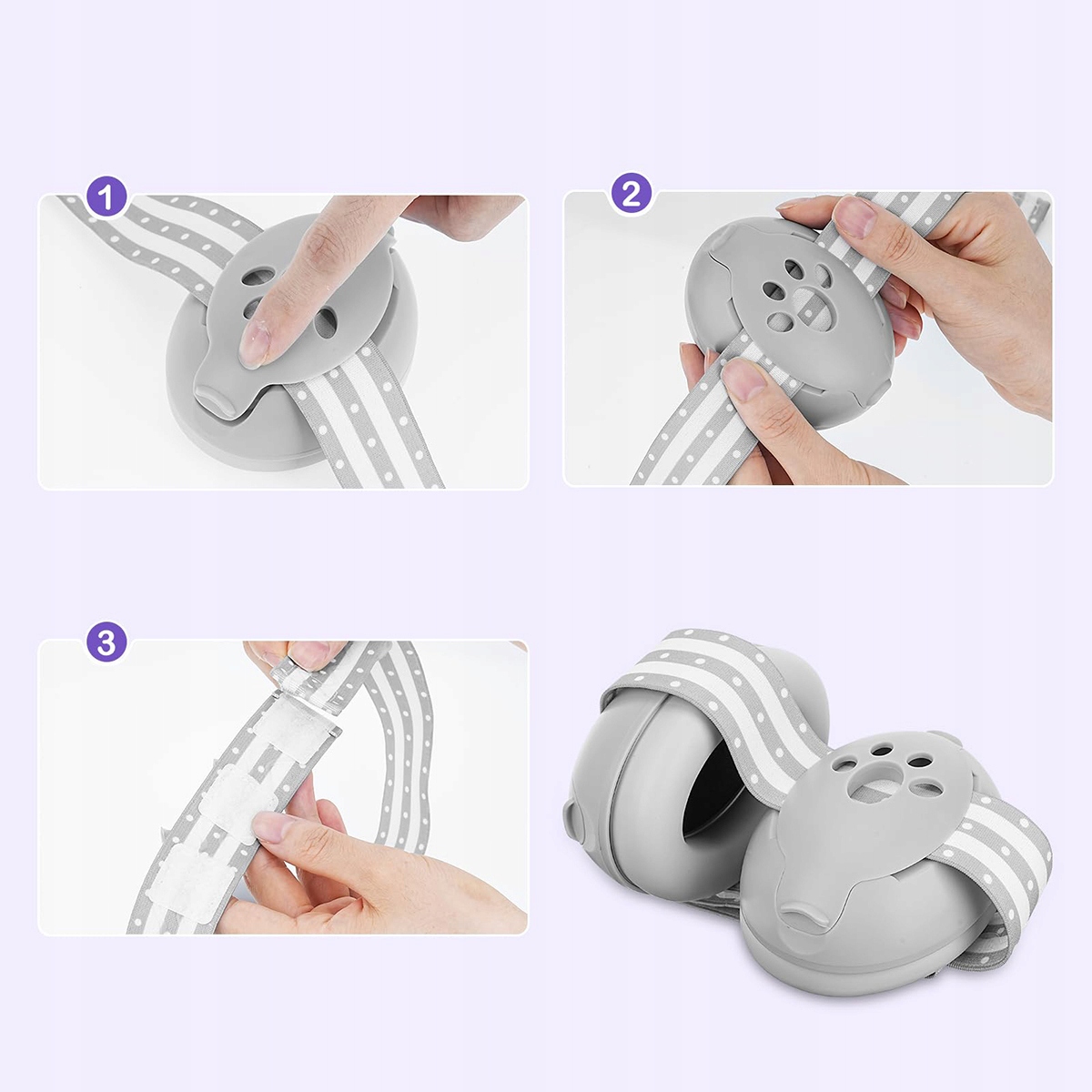 1

2

3