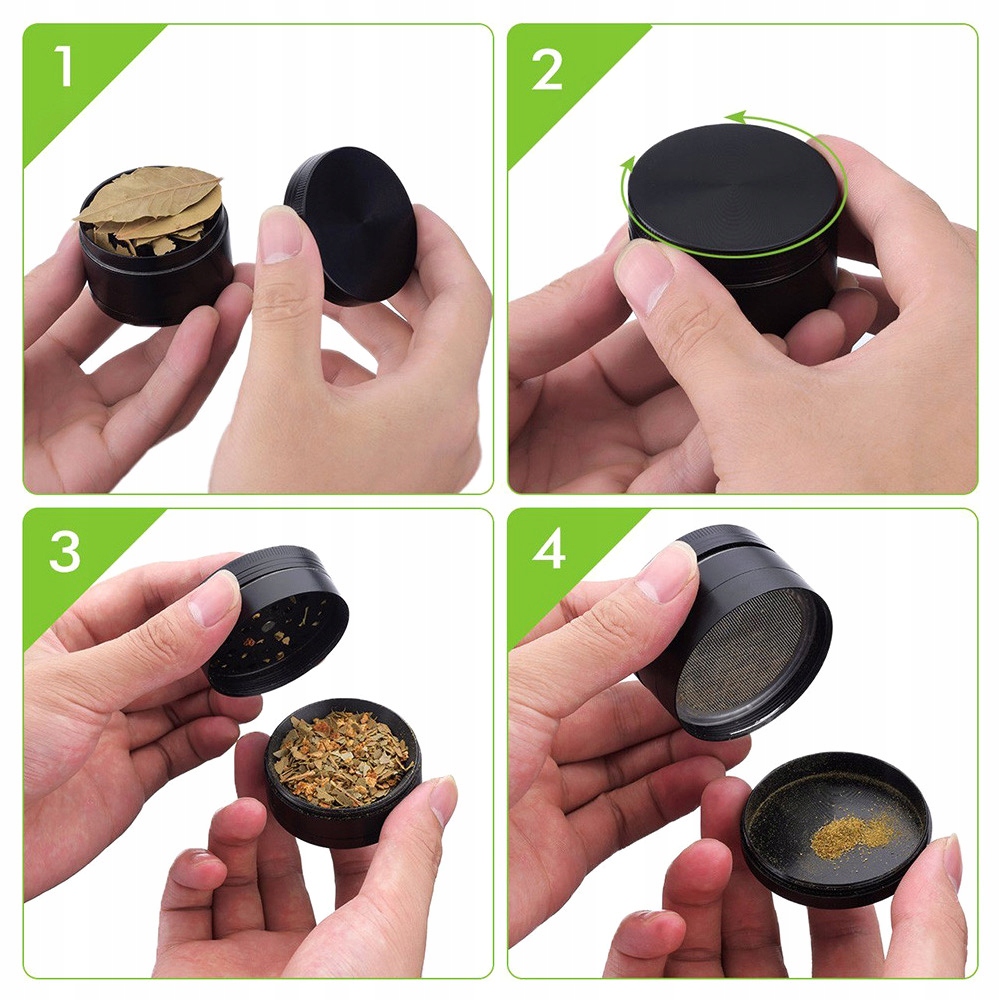 1

2

3

4