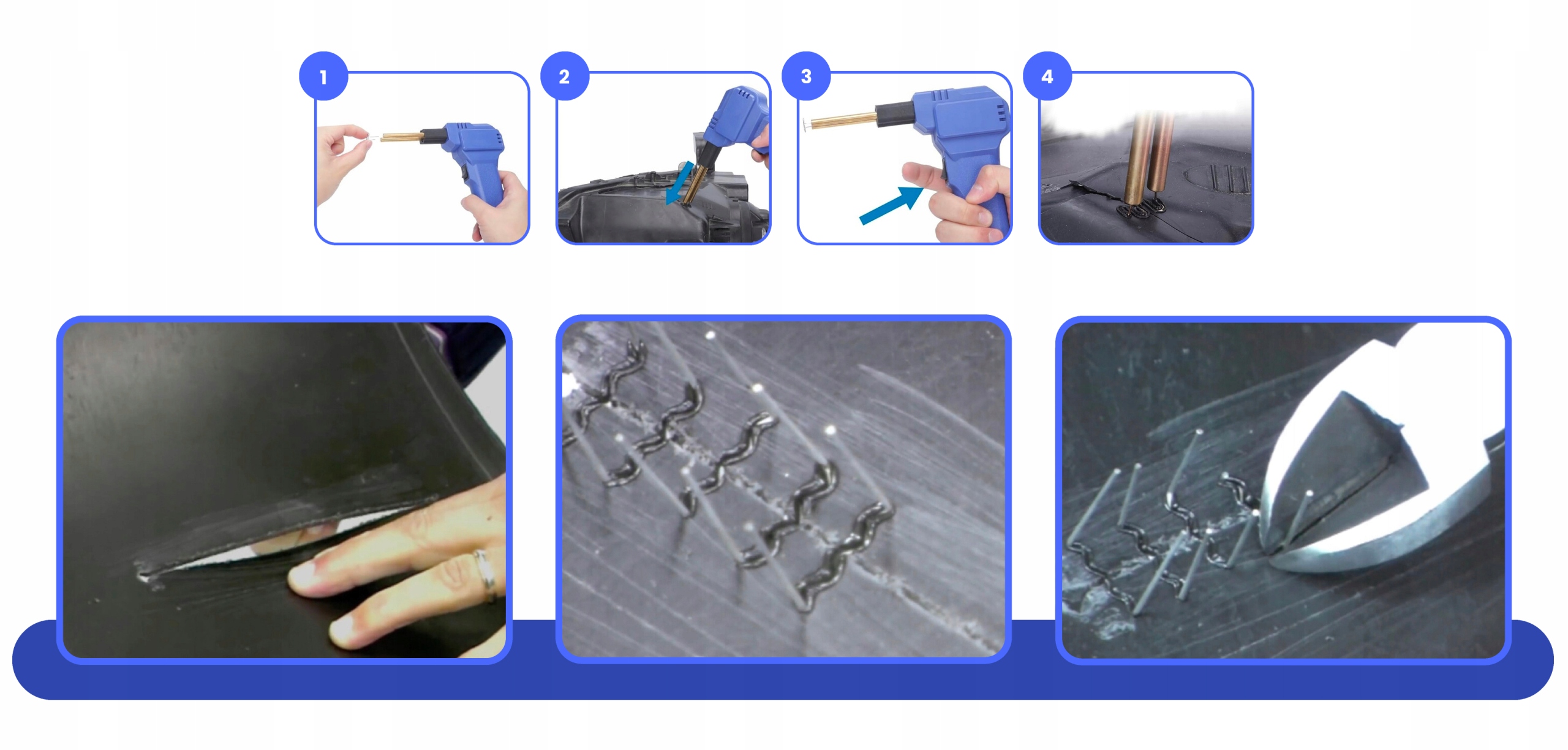 1

2

3

4