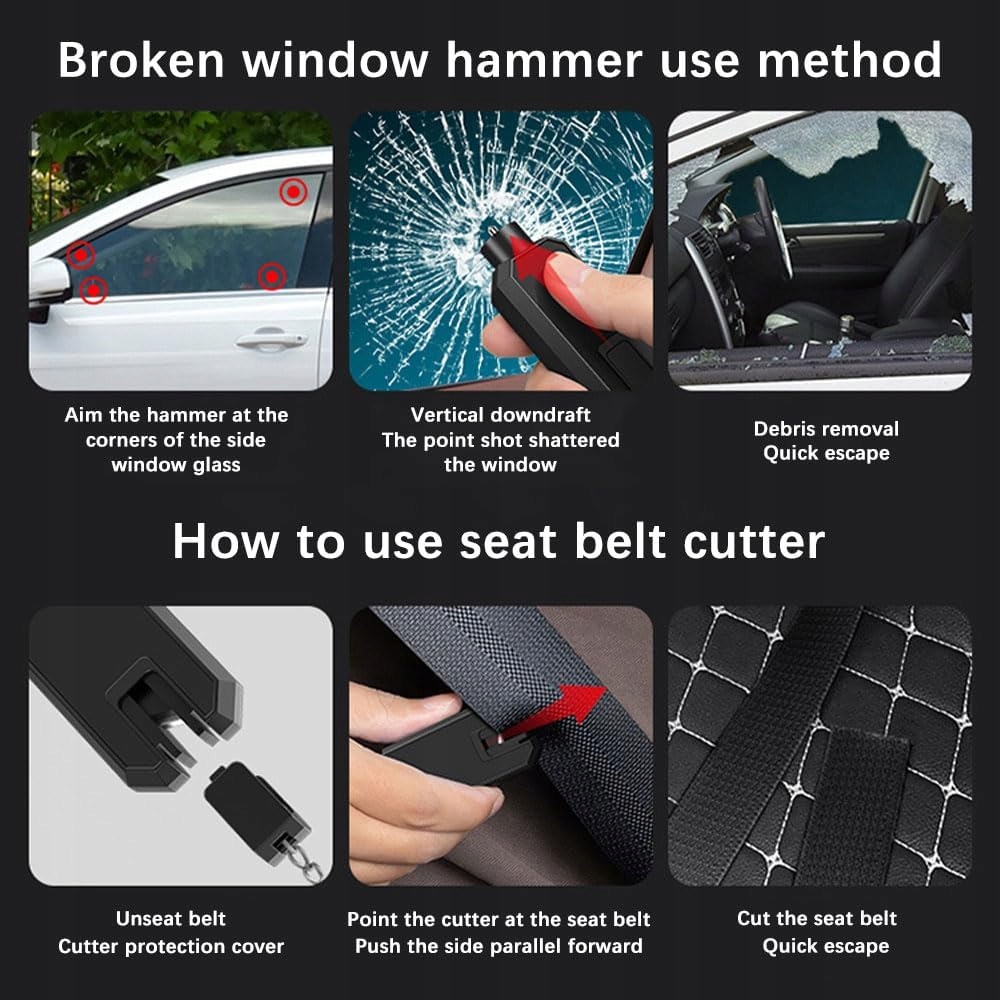 Broken window hammer use method

Aim the hammer at the corners of the side window glass

Vertical downdraft
The point shot shattered the window

Debris removal
Quick escape

How to use seat belt cutter

Unseat belt
Cutter protection cover

Point the cutter at the seat belt
Push the side parallel forward

Cut the seat belt
Quick escape