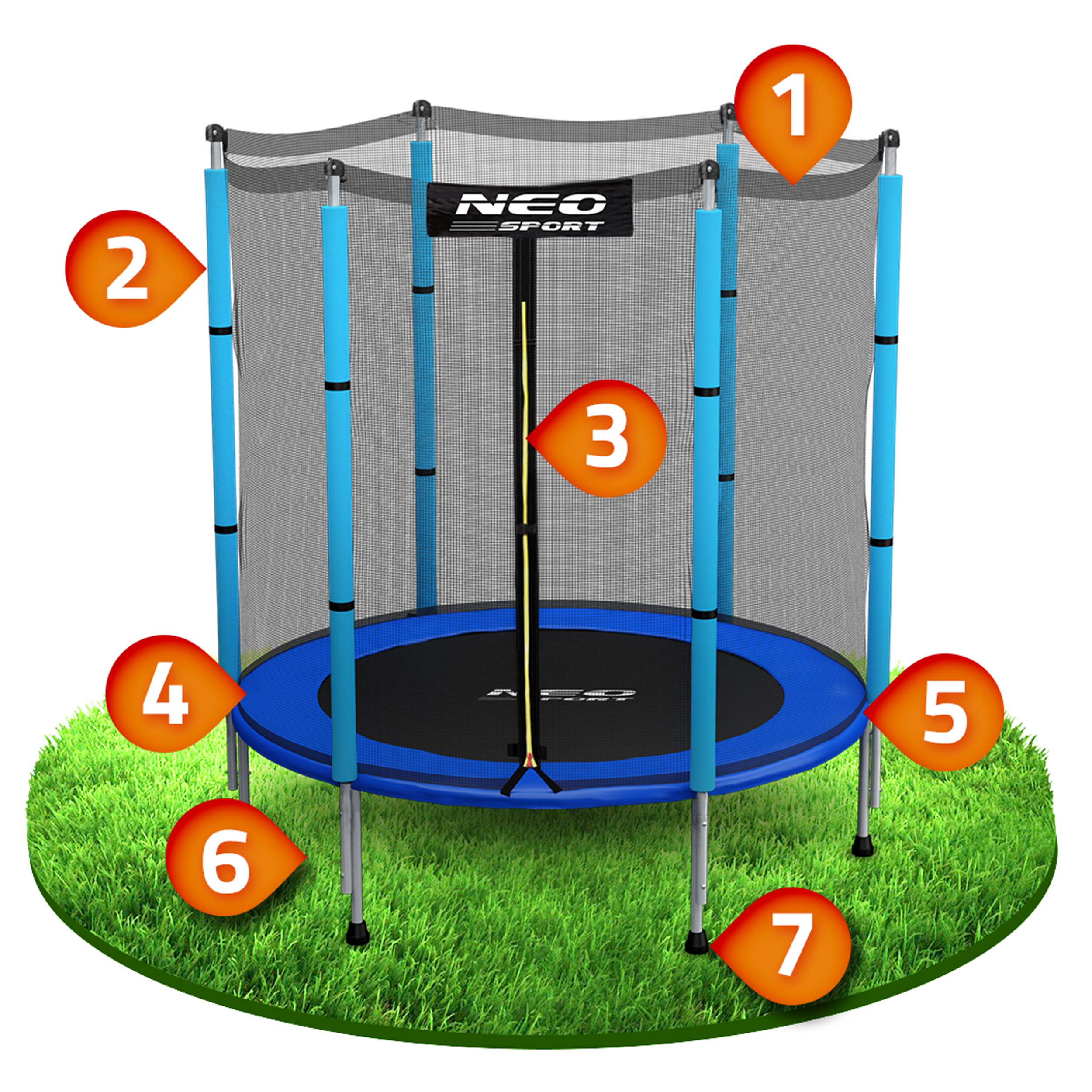 1
NEO SPORT
2
3
4
NEO SPORT
5
6
7