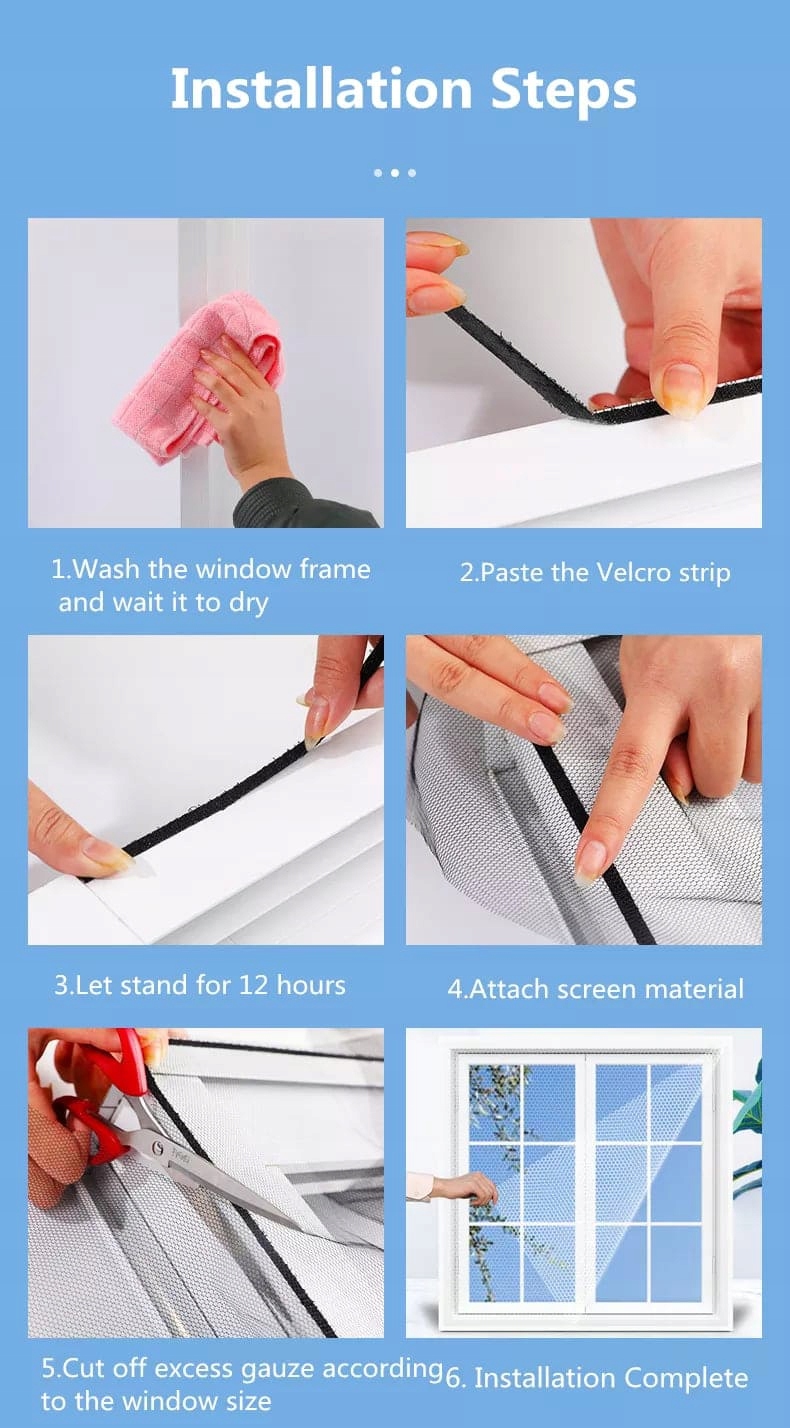 Installation Steps

1.Wash the window frame and wait it to dry

2.Paste the Velcro strip

3.Let stand for 12 hours

4.Attach screen material

5.Cut off excess gauze according to the window size

6. Installation Complete