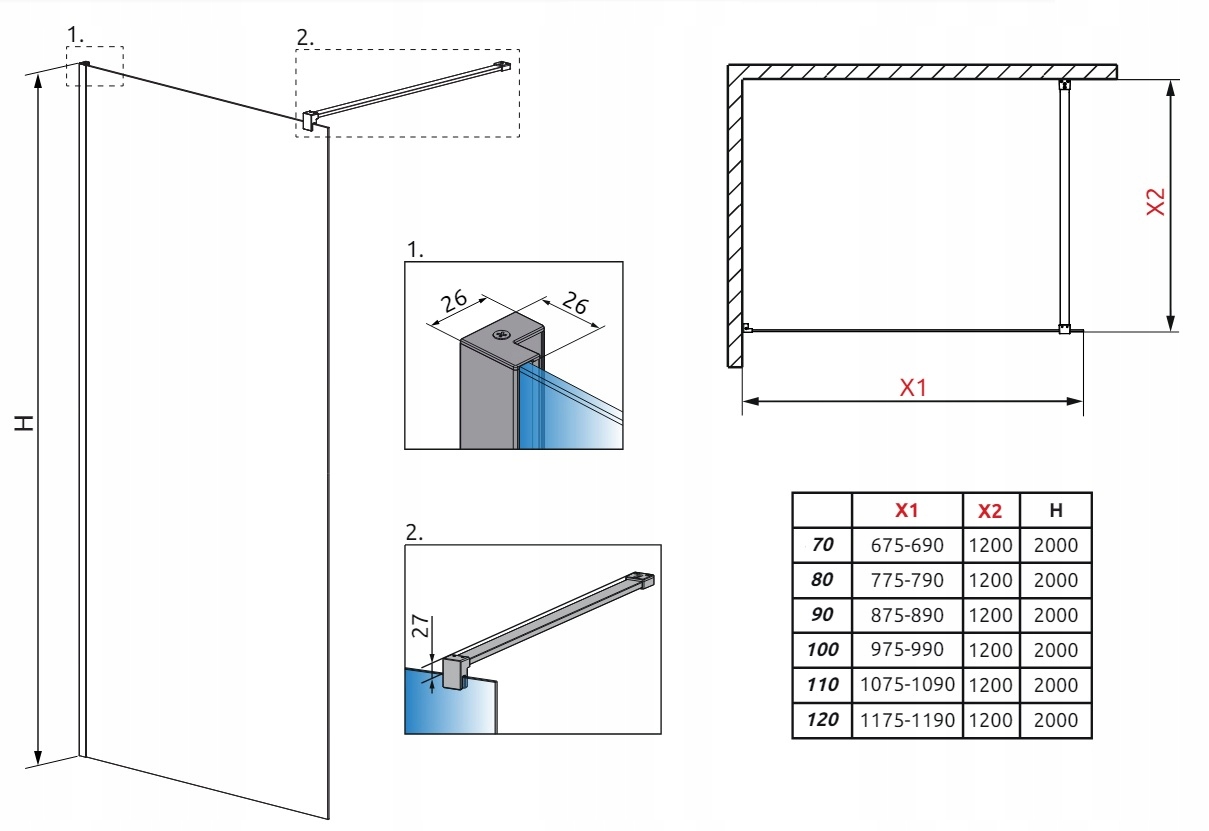 1.

2.

H

1.

26

26

2.

27

X2

X1

|  | X1 | X2 | H |
|---|---|---|---|
| 70 | 675-690 | 1200 | 2000 |
| 80 | 775-790 | 1200 | 2000 |
| 90 | 875-890 | 1200 | 2000 |
| 100 | 975-990 | 1200 | 2000 |
| 110 | 1075-1090 | 1200 | 2000 |
| 120 | 1175-1190 | 1200 | 2000 |