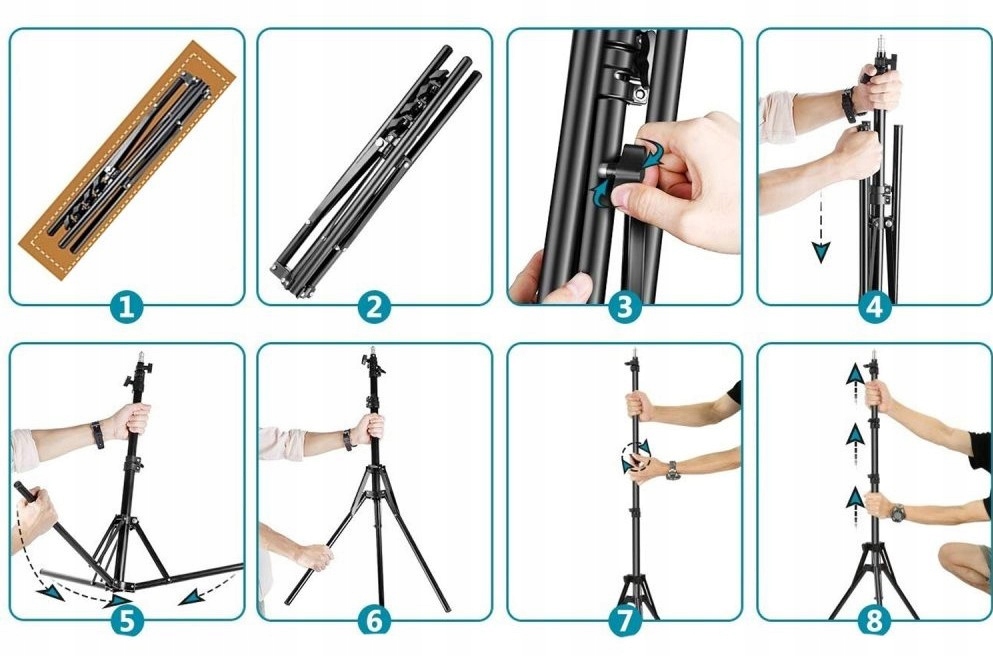 1
2
3
4
5
6
7
8