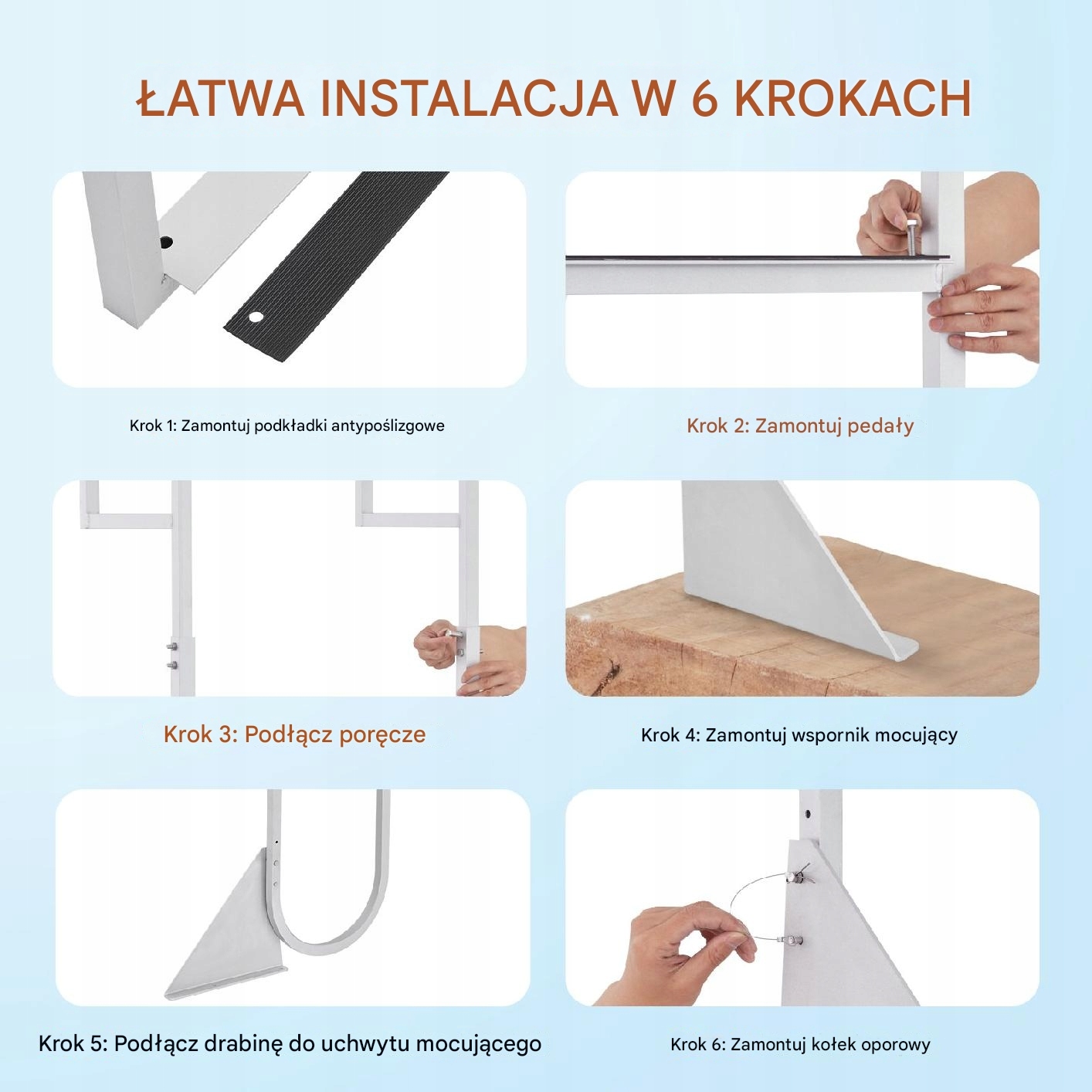 ŁATWA INSTALACJA W 6 KROKACH

Krok 1: Zamontuj podkładki antypoślizgowe

Krok 2: Zamontuj pedały

Krok 3: Podłącz poręcze

Krok 4: Zamontuj wspornik mocujący

Krok 5: Podłącz drabinę do uchwytu mocującego

Krok 6: Zamontuj kołek oporowy