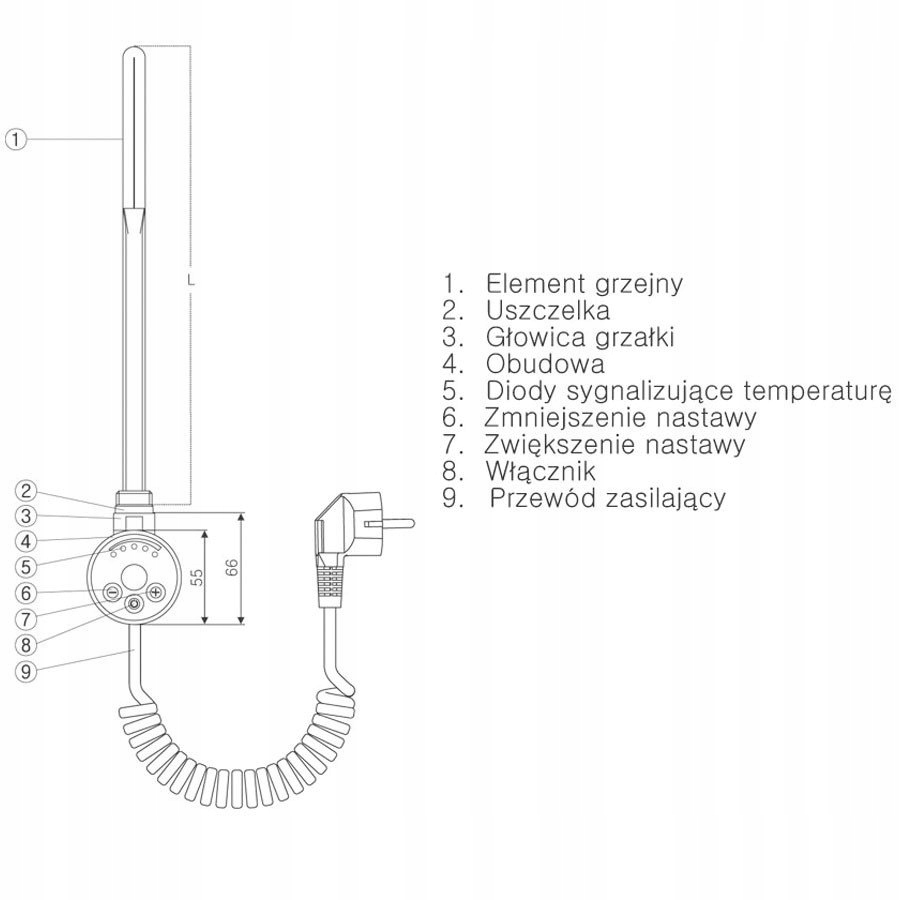 1
L
2
3
4
5
6
7
8
9
55
66

1. Element grzejny
2. Uszczelka
3. Głowica grzałki
4. Obudowa
5. Diody sygnalizujące temperaturę
6. Zmniejszenie nastawy
7. Zwiększenie nastawy
8. Włącznik
9. Przewód zasilający