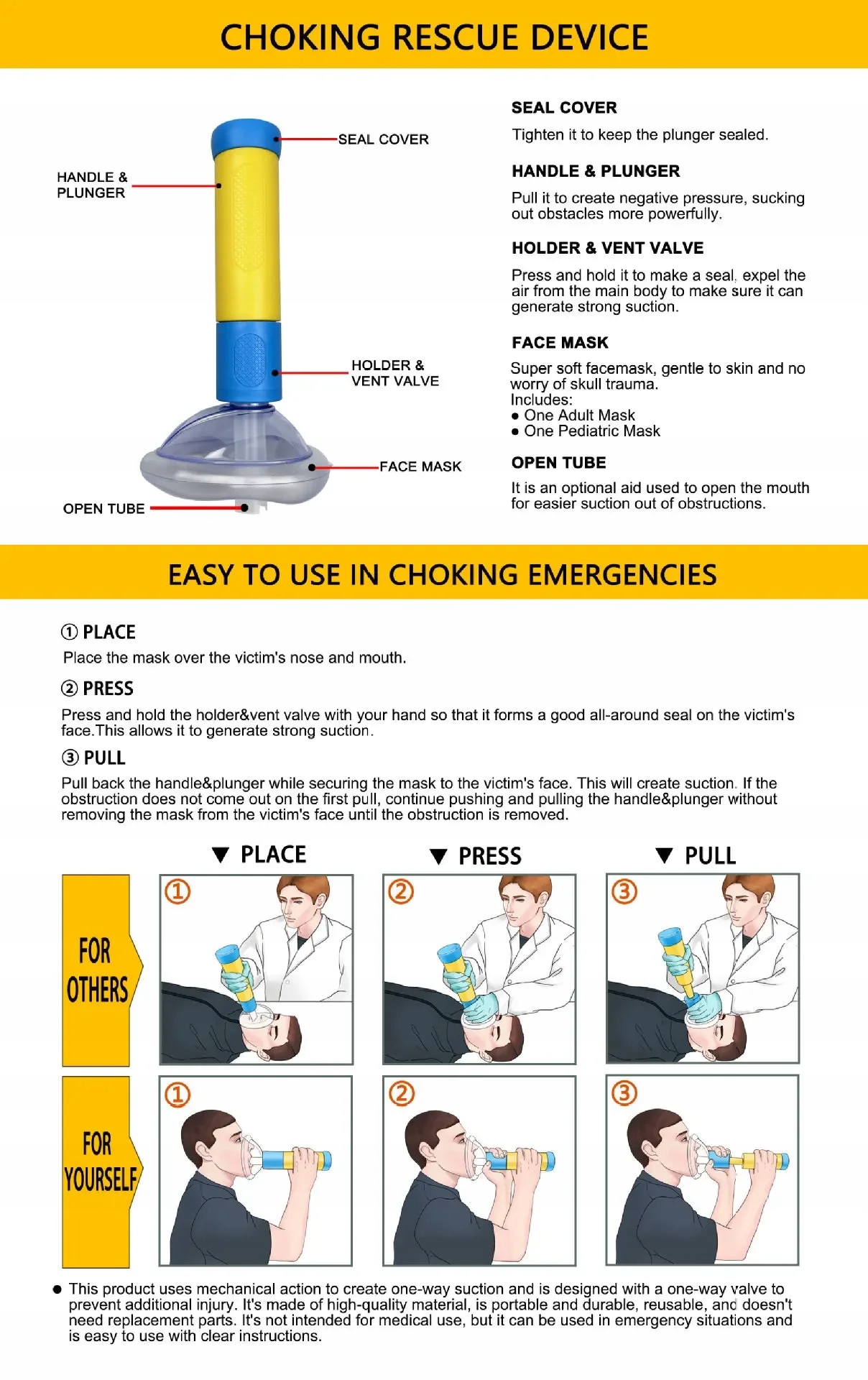 CHOKING RESCUE DEVICE

HANDLE & PLUNGER

SEAL COVER

HOLDER & VENT VALVE

FACE MASK

OPEN TUBE

SEAL COVER
Tighten it to keep the plunger sealed.

HANDLE & PLUNGER
Pull it to create negative pressure, sucking out obstacles more powerfully.

HOLDER & VENT VALVE
Press and hold it to make a seal, expel the air from the main body to make sure it can generate strong suction.

FACE MASK
Super soft facemask, gentle to skin and no worry of skull trauma.
Includes:
● One Adult Mask
● One Pediatric Mask

OPEN TUBE
It is an optional aid used to open the mouth for easier suction out of obstructions.

EASY TO USE IN CHOKING EMERGENCIES

① PLACE
Place the mask over the victim's nose and mouth.

② PRESS
Press and hold the holder&vent valve with your hand so that it forms a good all-around seal on the victim's face.This allows it to generate strong suction.

③ PULL
Pull back the handle&plunger while securing the mask to the victim's face. This will create suction. If the obstruction does not come out on the first pull, continue pushing and pulling the handle&plunger without removing the mask from the victim's face until the obstruction is removed.

▼ PLACE ▼ PRESS ▼ PULL

FOR OTHERS
① ② ③

FOR YOURSELF
① ② ③

● This product uses mechanical action to create one-way suction and is designed with a one-way valve to prevent additional injury. It's made of high-quality material, is portable and durable, reusable, and doesn't need replacement parts. It's not intended for medical use, but it can be used in emergency situations and is easy to use with clear instructions.