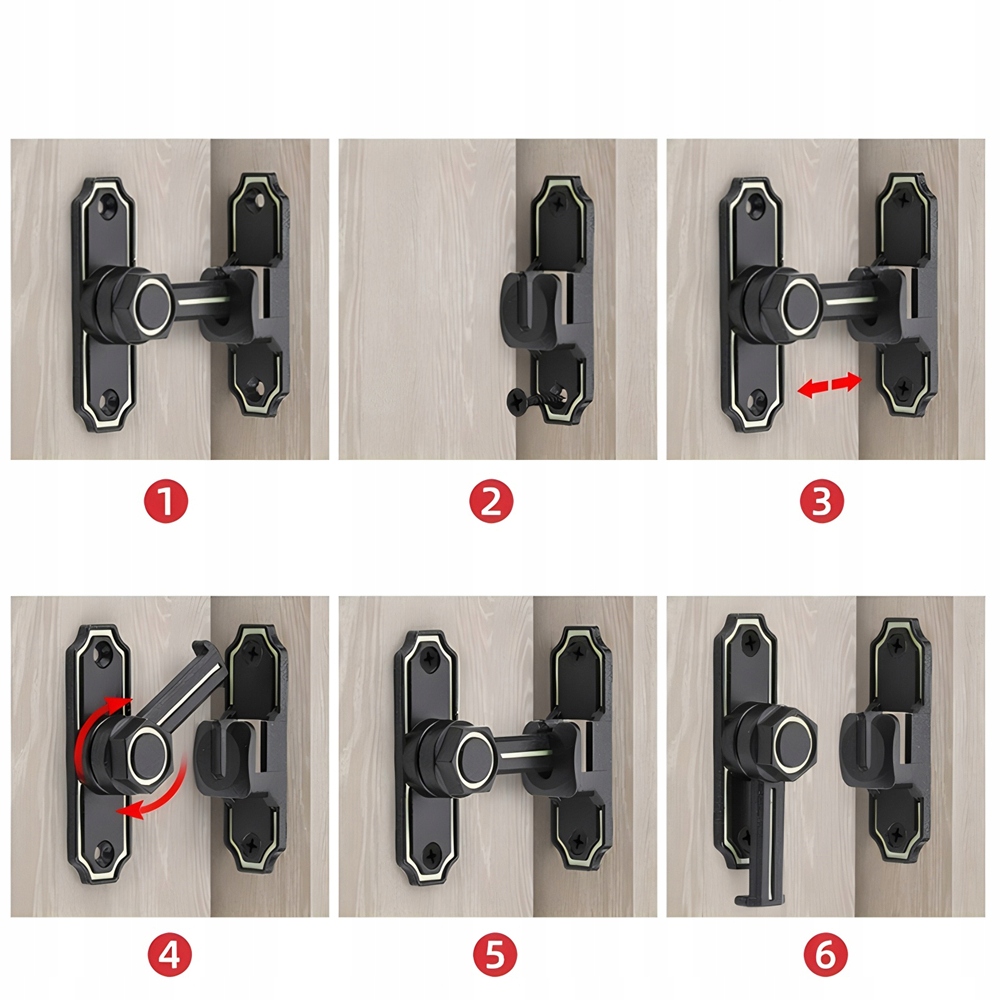 1

2

3

4

5

6