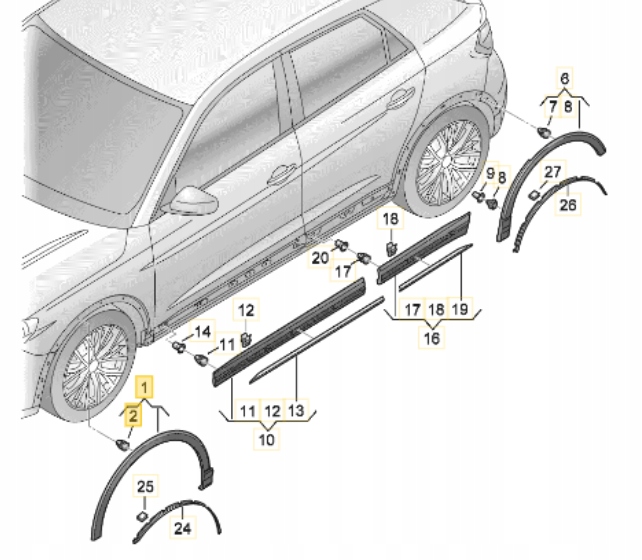 6
7 8
9 8
27
26
18
20
17
17 18 19
16
12
14
11
11 12 13
10
1
2
25
24