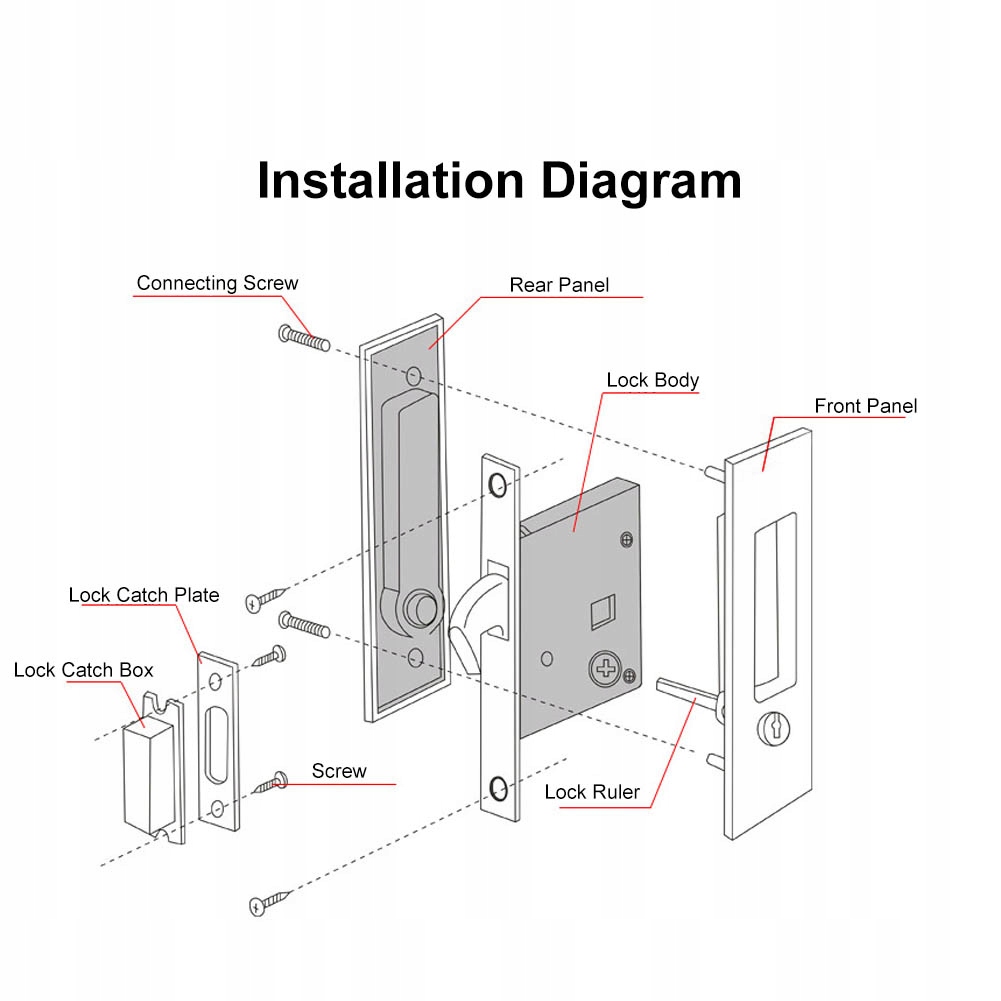 Installation Diagram

Connecting Screw

Rear Panel

Lock Body

Front Panel

Lock Catch Plate

Lock Catch Box

Screw

Lock Ruler