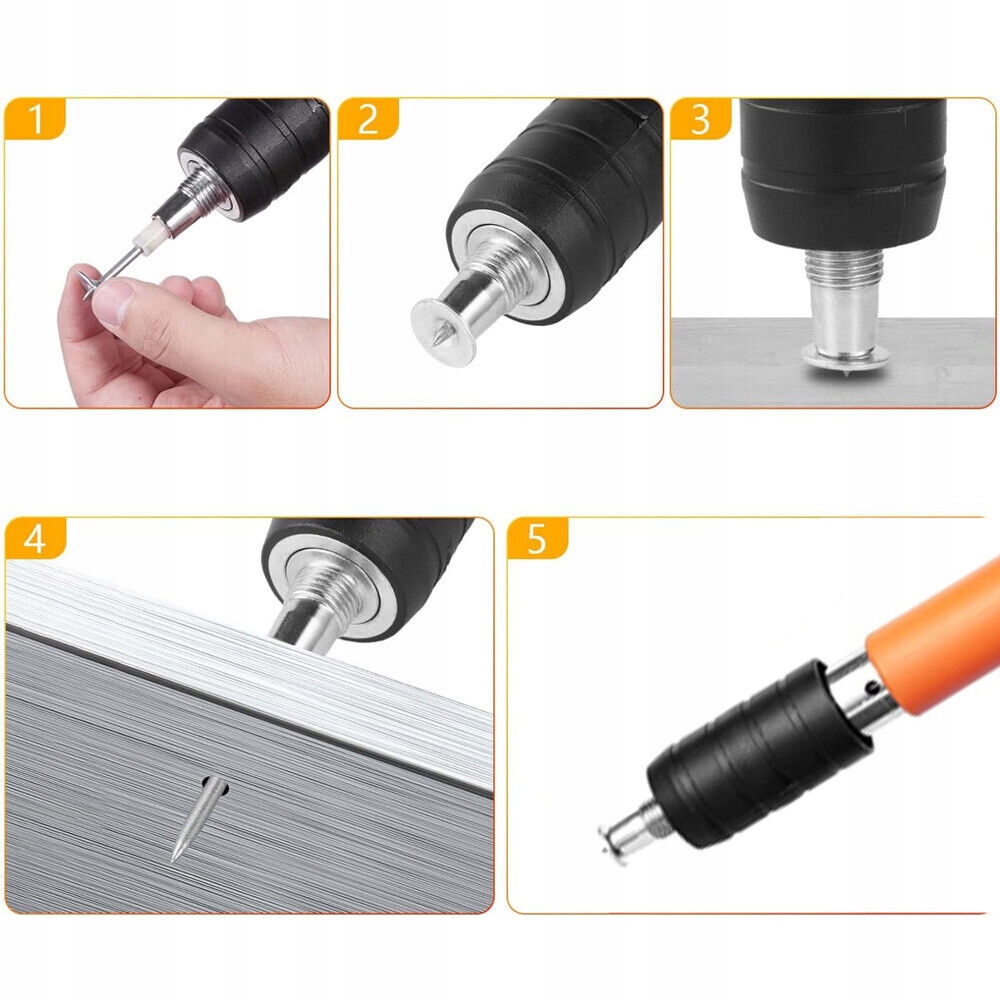 1

2

3

4

5