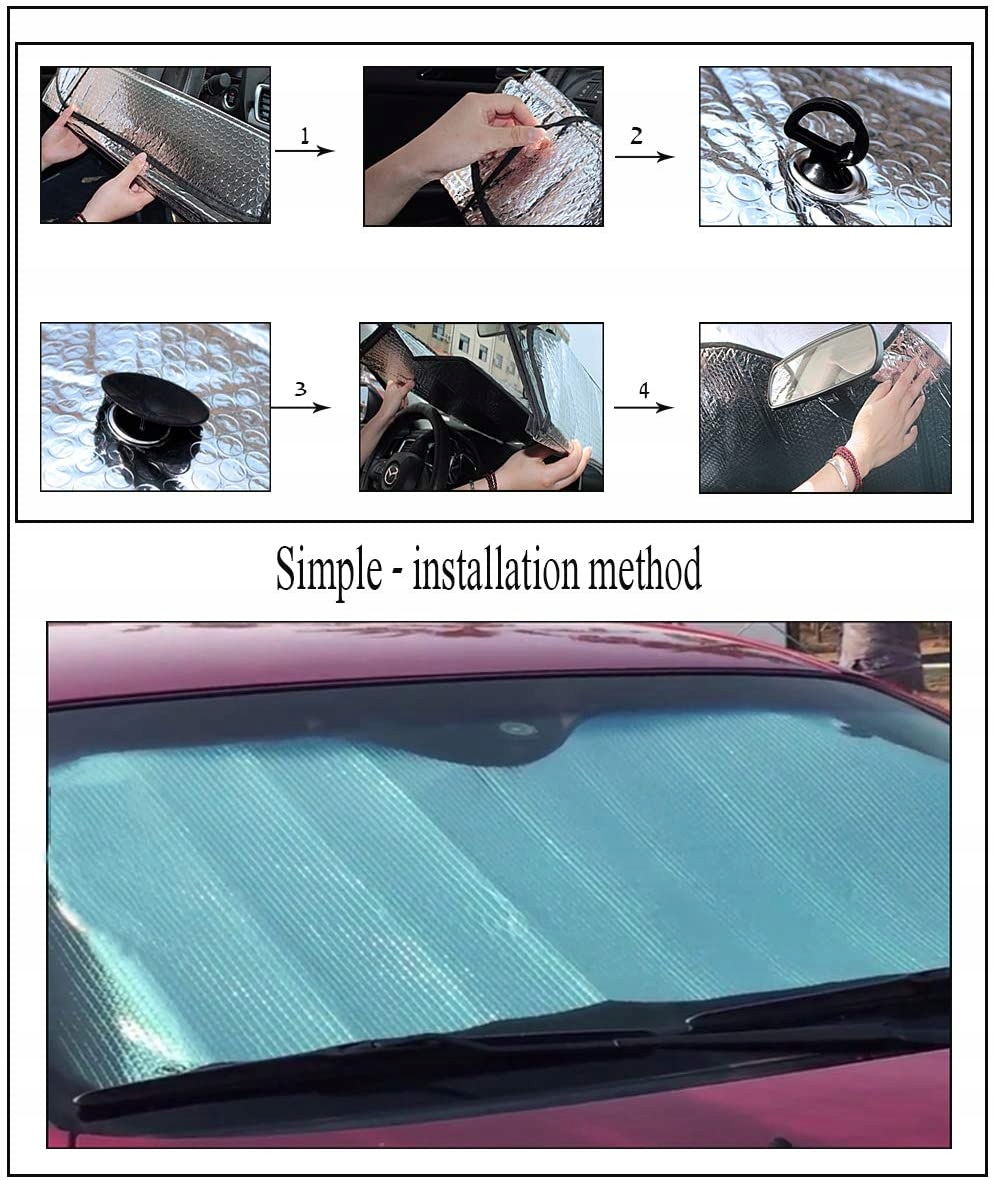 1

2

3

4

Simple - installation method