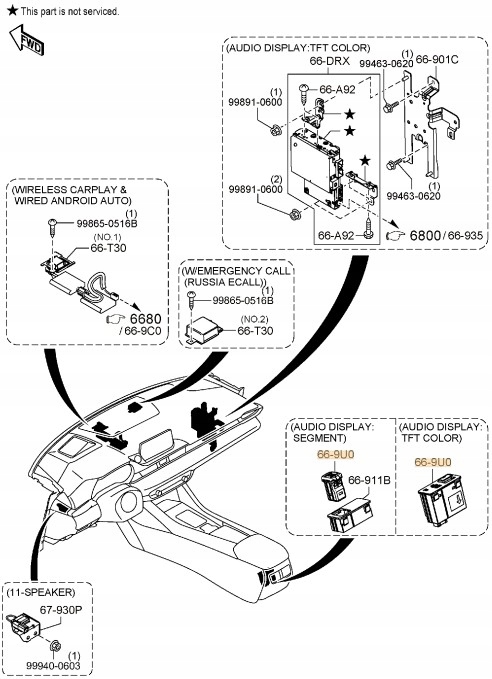 ★ This part is not serviced.

FWD

(AUDIO DISPLAY:TFT COLOR)
66-DRX
(1)
99463-0620
66-901C
66-A92
(1)
99891-0600
★
★
★
(2)
99891-0600
(1)
99463-0620
66-A92
6800 / 66-935

(WIRELESS CARPLAY & WIRED ANDROID AUTO)
(1)
99865-0516B
(NO.1)
66-T30
6680
/ 66-9C0

(W/EMERGENCY CALL (RUSSIA ECALL))
(1)
99865-0516B
(NO.2)
66-T30

(AUDIO DISPLAY: SEGMENT)
66-9U0
66-911B

(AUDIO DISPLAY: TFT COLOR)
66-9U0

(11-SPEAKER)
67-930P
(1)
99940-0603