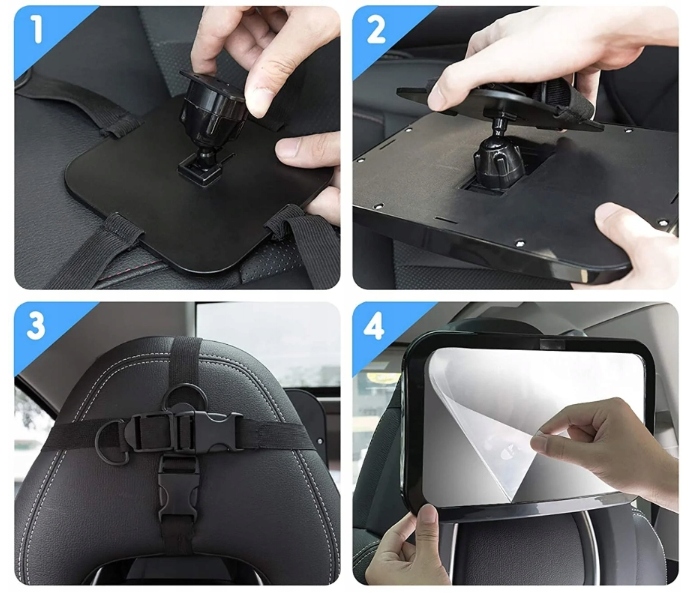 1

2

3

4