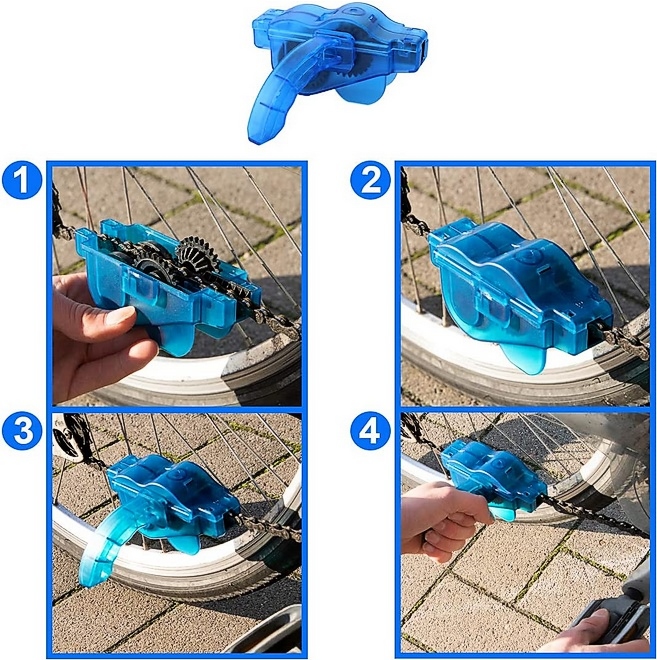 1
2
3
4