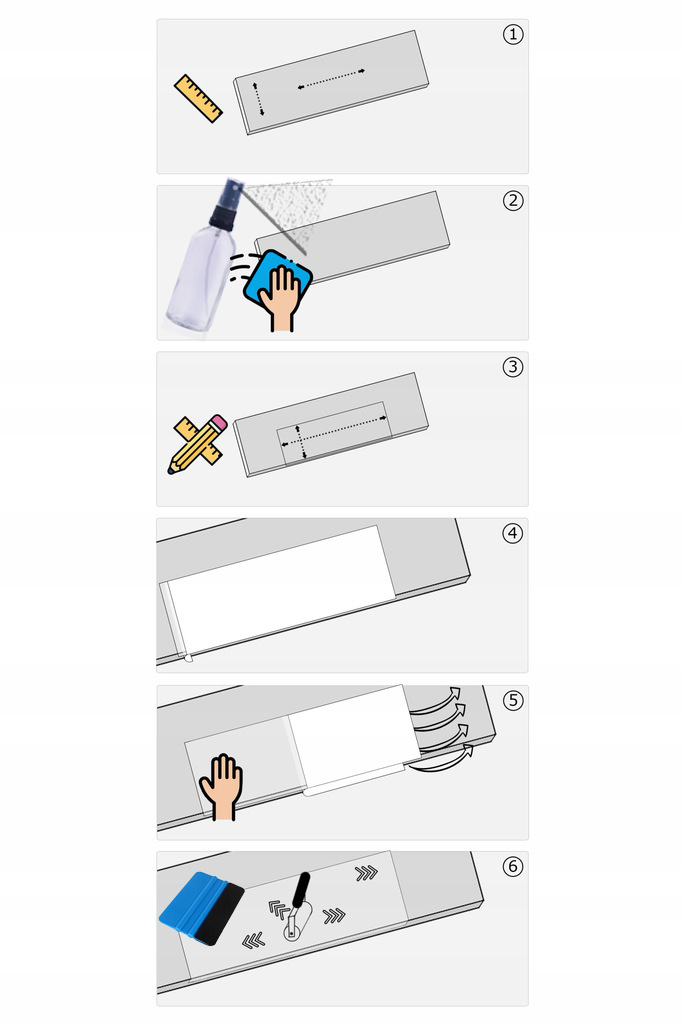 1

2

3

4

5

6