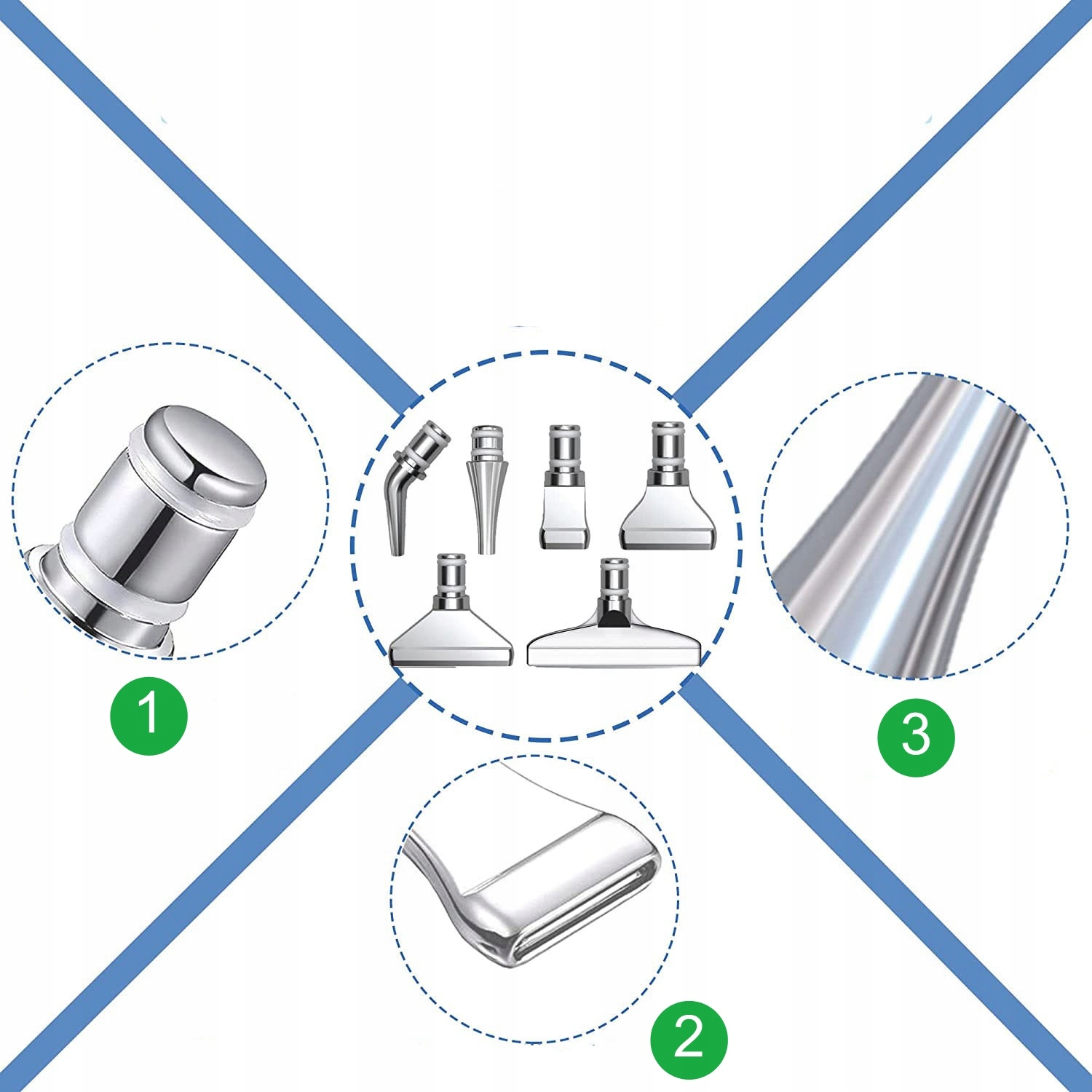 1

3

2