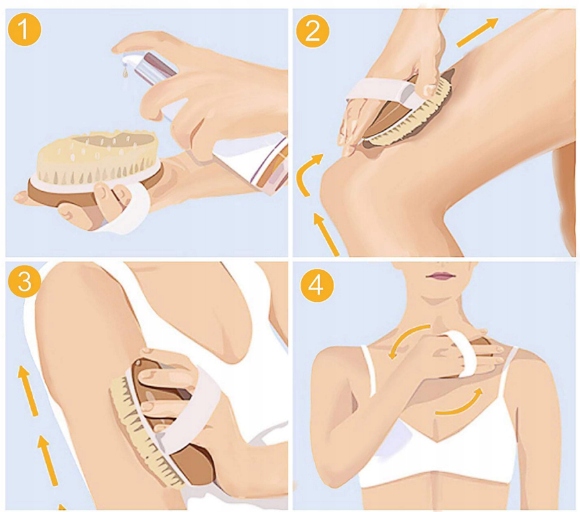 1
2
3
4