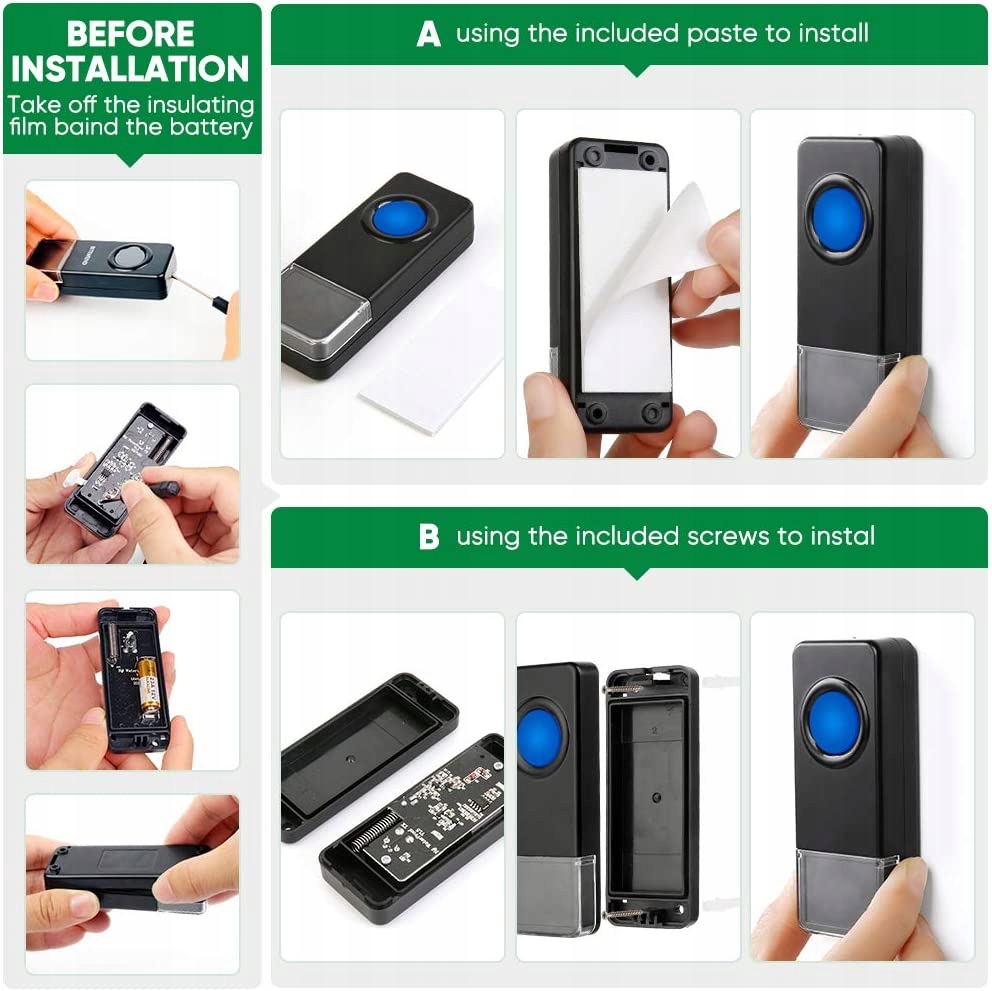 BEFORE INSTALLATION
Take off the insulating film baind the battery

A using the included paste to install

B using the included screws to instal