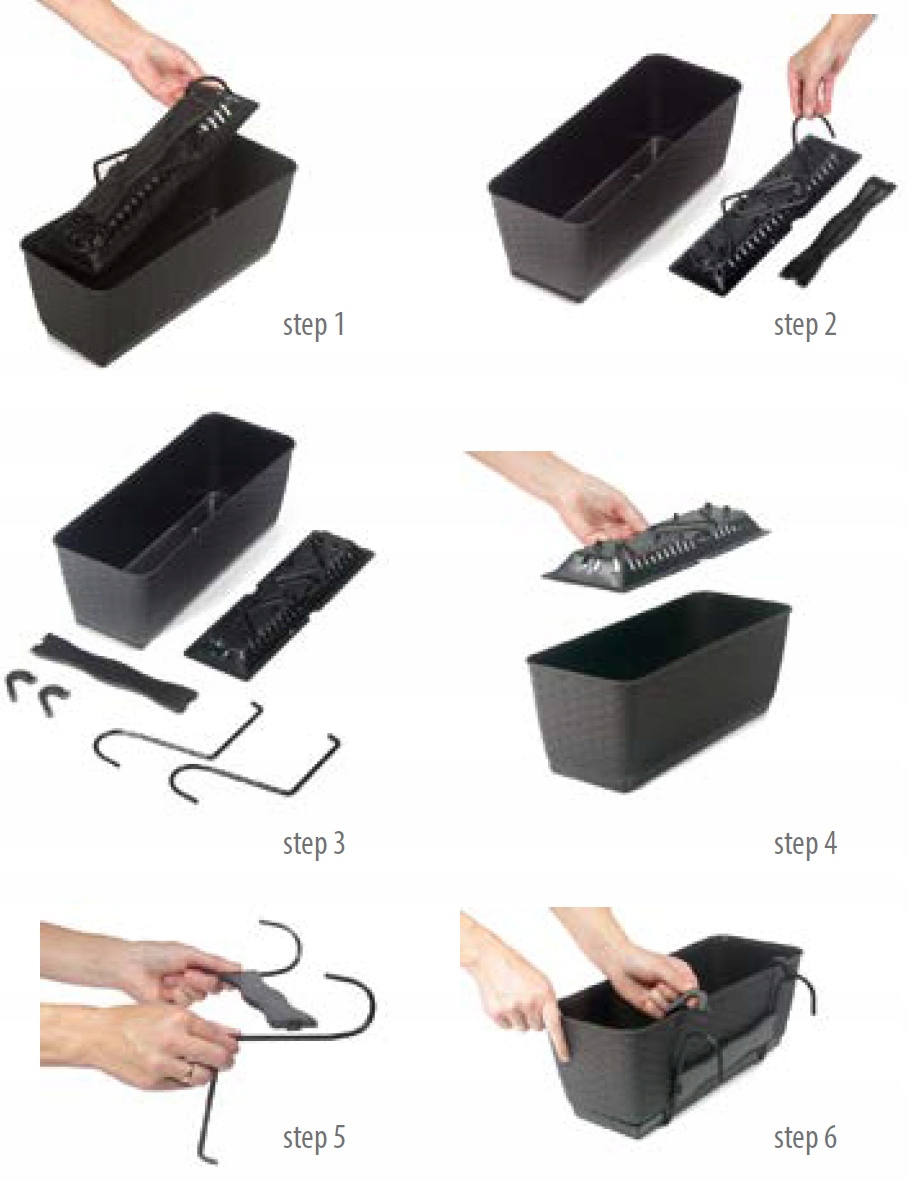 step 1

step 2

step 3

step 4

step 5

step 6