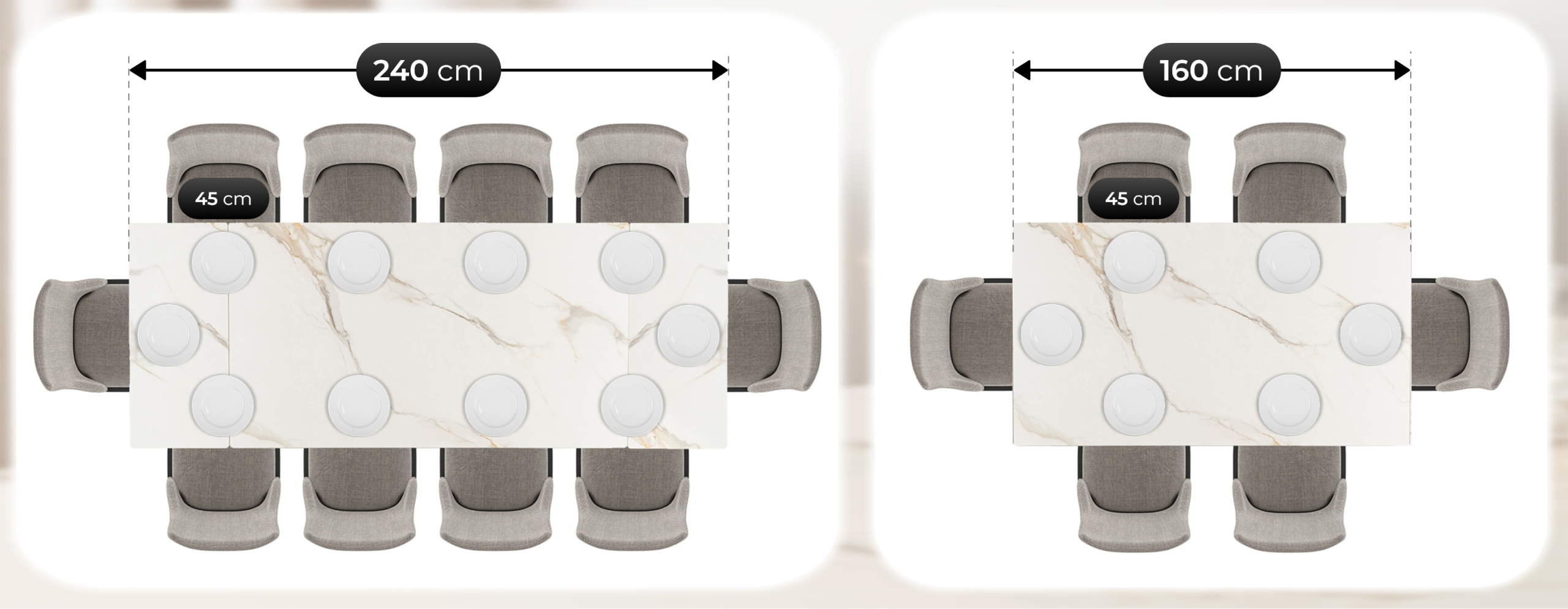 240 cm

45 cm

160 cm

45 cm