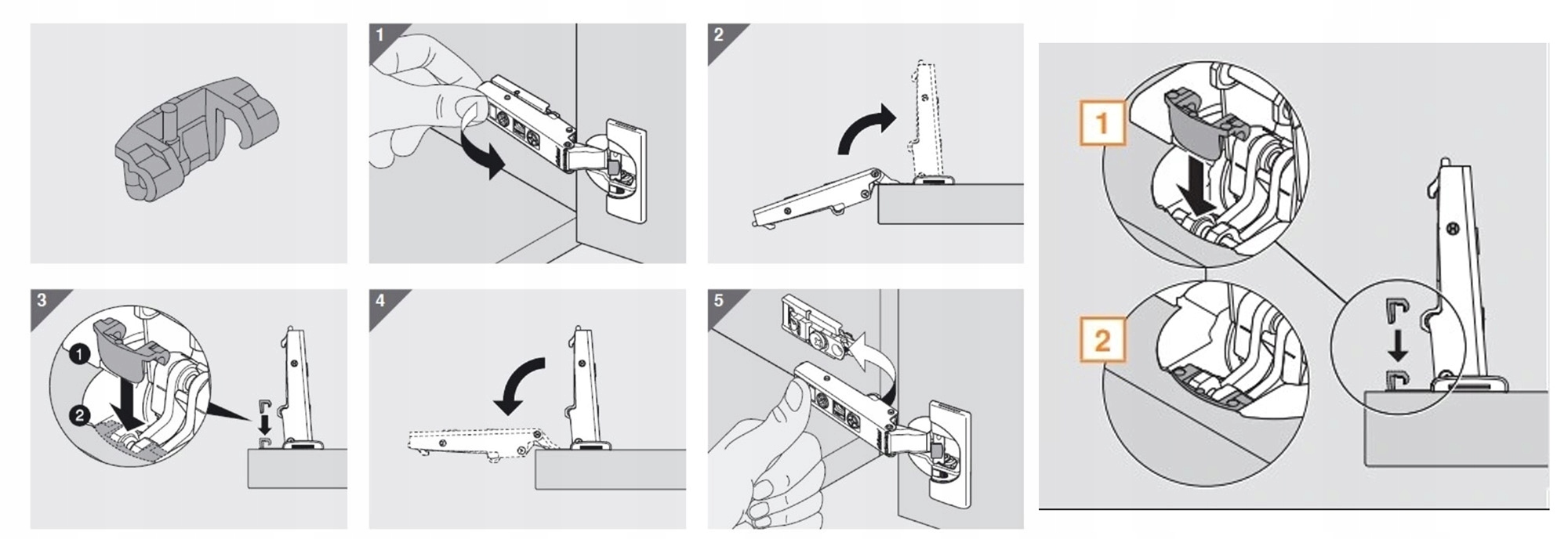 1

2

3

1

2

4

5

1

2