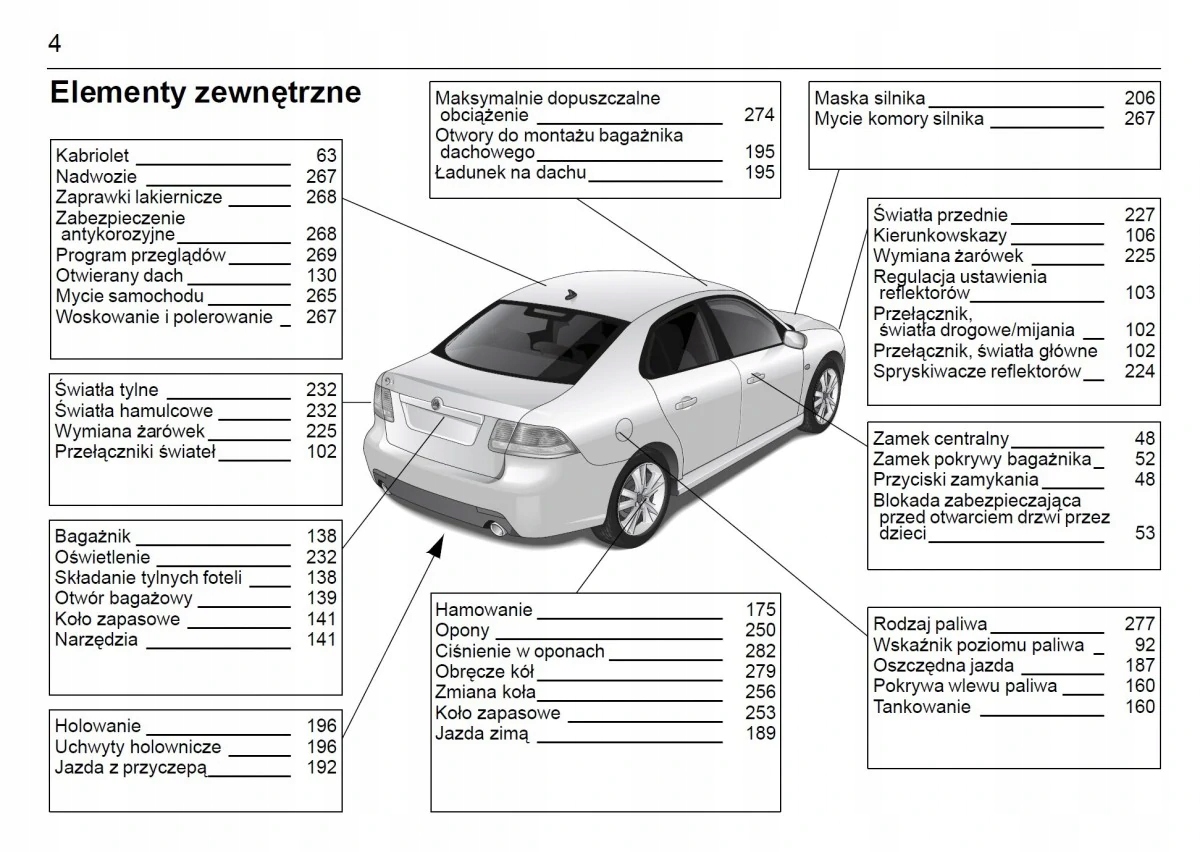 4

Elementy zewnętrzne

Kabriolet 63
Nadwozie 267
Zaprawki lakiernicze 268
Zabezpieczenie antykorozyjne 268
Program przeglądów 269
Otwierany dach 130
Mycie samochodu 265
Woskowanie i polerowanie 267

Światła tylne 232
Światła hamulcowe 232
Wymiana żarówek 225
Przełączniki świateł 102

Bagażnik 138
Oświetlenie 232
Składanie tylnych foteli 138
Otwór bagażowy 139
Koło zapasowe 141
Narzędzia 141

Holowanie 196
Uchwyty holownicze 196
Jazda z przyczepą 192

Maksymalnie dopuszczalne obciążenie 274
Otwory do montażu bagażnika dachowego 195
Ładunek na dachu 195

Hamowanie 175
Opony 250
Ciśnienie w oponach 282
Obręcze kół 279
Zmiana koła 256
Koło zapasowe 253
Jazda zimą 189

Maska silnika 206
Mycie komory silnika 267

Światła przednie 227
Kierunkowskazy 106
Wymiana żarówek 225
Regulacja ustawienia reflektorów 103
Przełącznik, światła drogowe/mijania 102
Przełącznik, światła główne 102
Spryskiwacze reflektorów 224

Zamek centralny 48
Zamek pokrywy bagażnika 52
Przyciski zamykania 48
Blokada zabezpieczająca przed otwarciem drzwi przez dzieci 53

Rodzaj paliwa 277
Wskaźnik poziomu paliwa 92
Oszczędna jazda 187
Pokrywa wlewu paliwa 160
Tankowanie 160