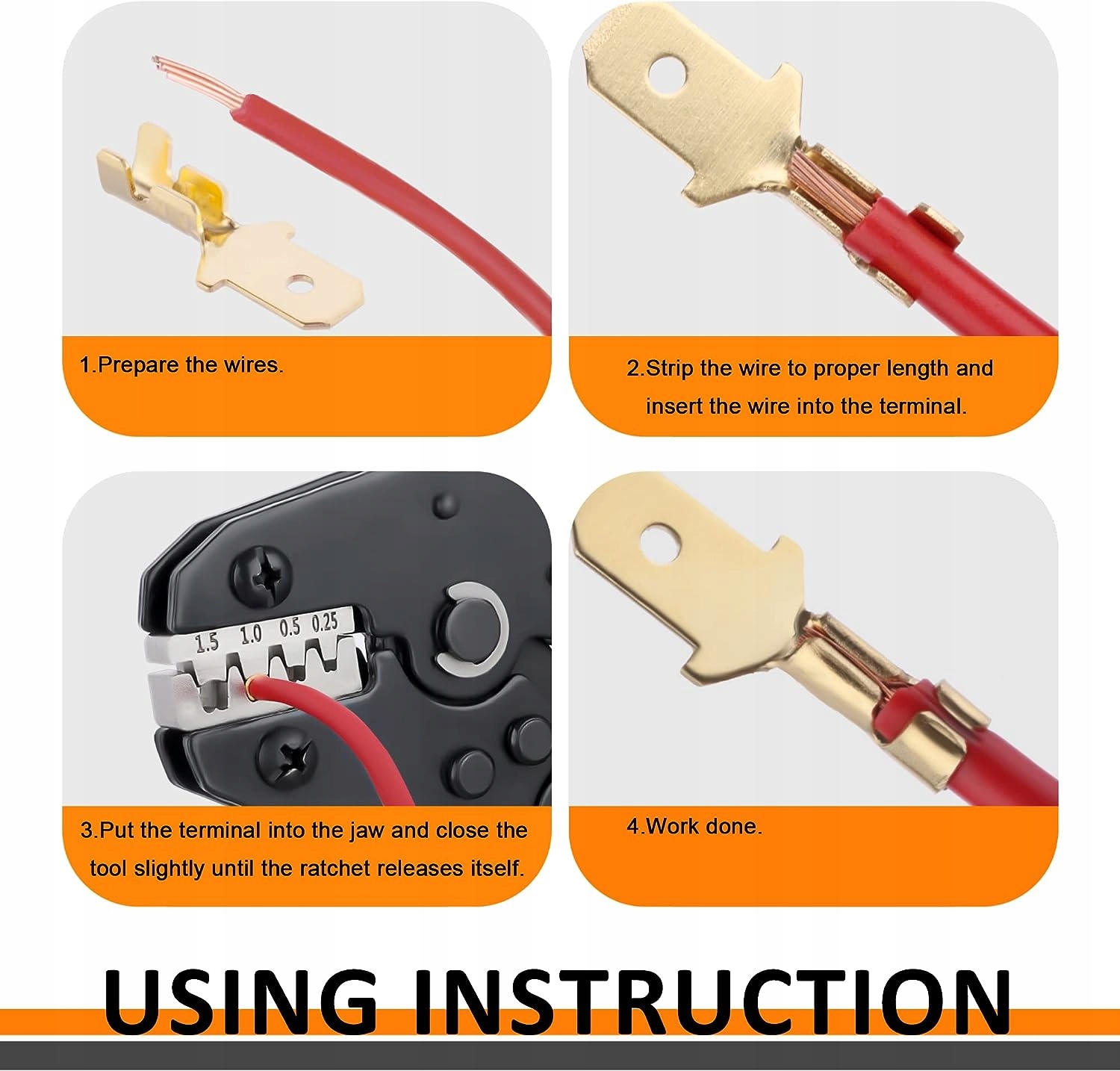 1.Prepare the wires.

2.Strip the wire to proper length and insert the wire into the terminal.

1.5 1.0 0.5 0.25

3.Put the terminal into the jaw and close the tool slightly until the ratchet releases itself.

4.Work done.

USING INSTRUCTION