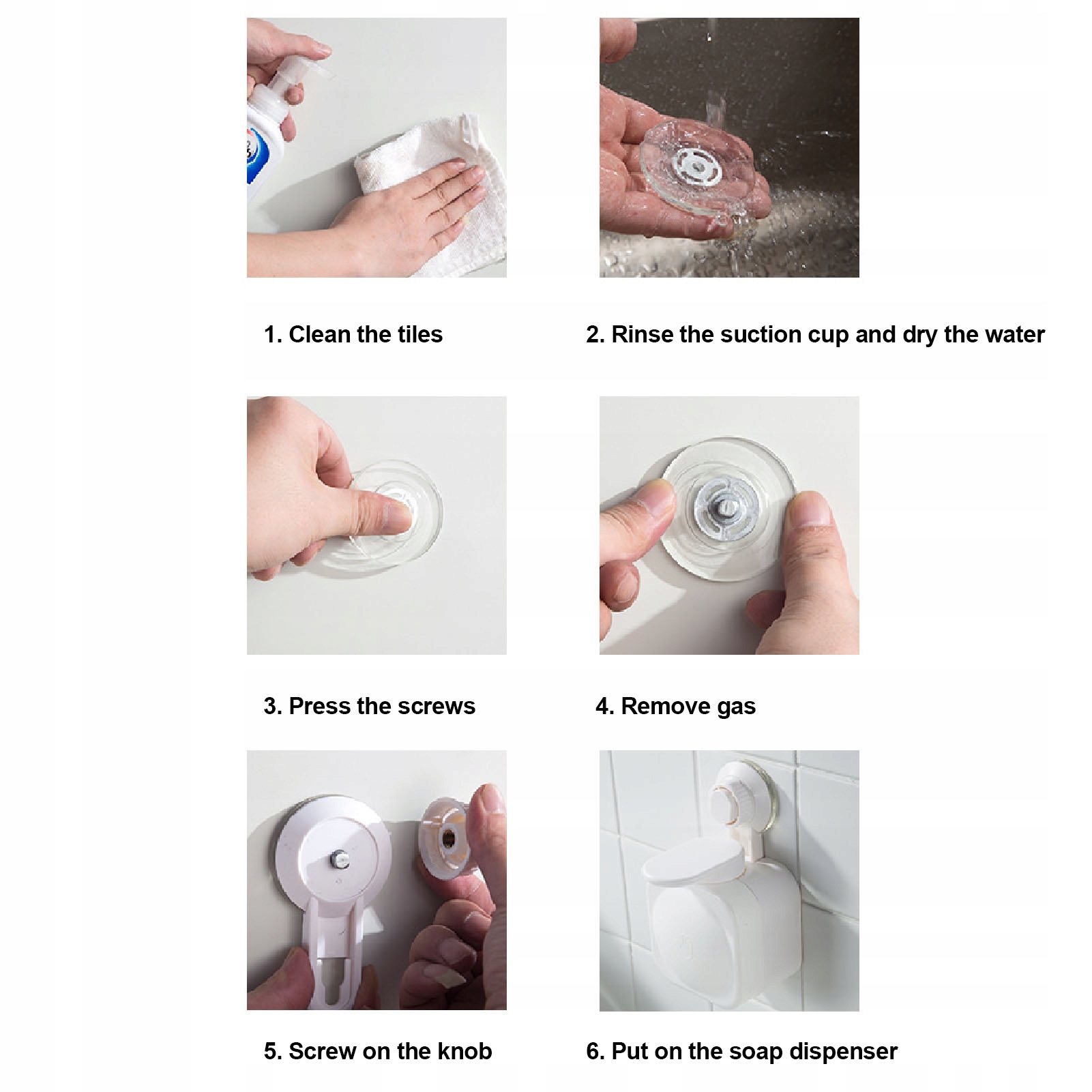 1. Clean the tiles

2. Rinse the suction cup and dry the water

3. Press the screws

4. Remove gas

5. Screw on the knob

6. Put on the soap dispenser