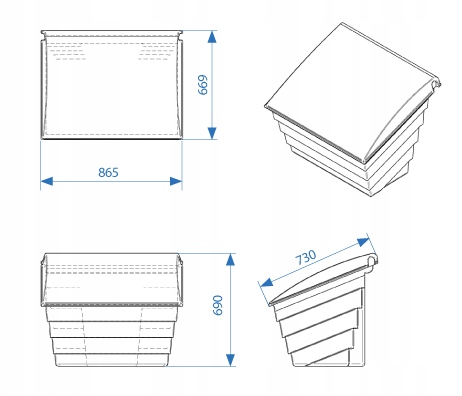 669

865

730

690