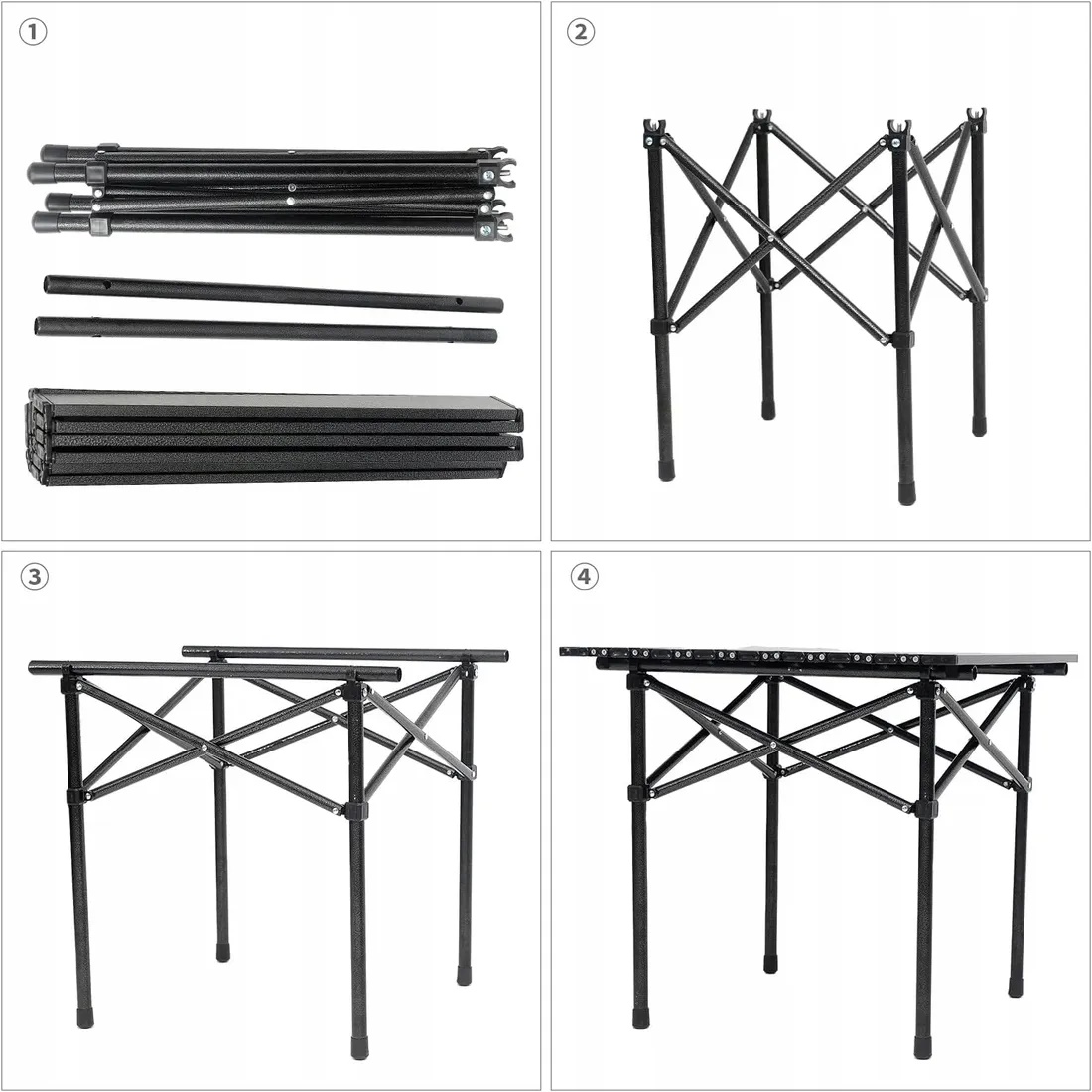 ①

②

③

④