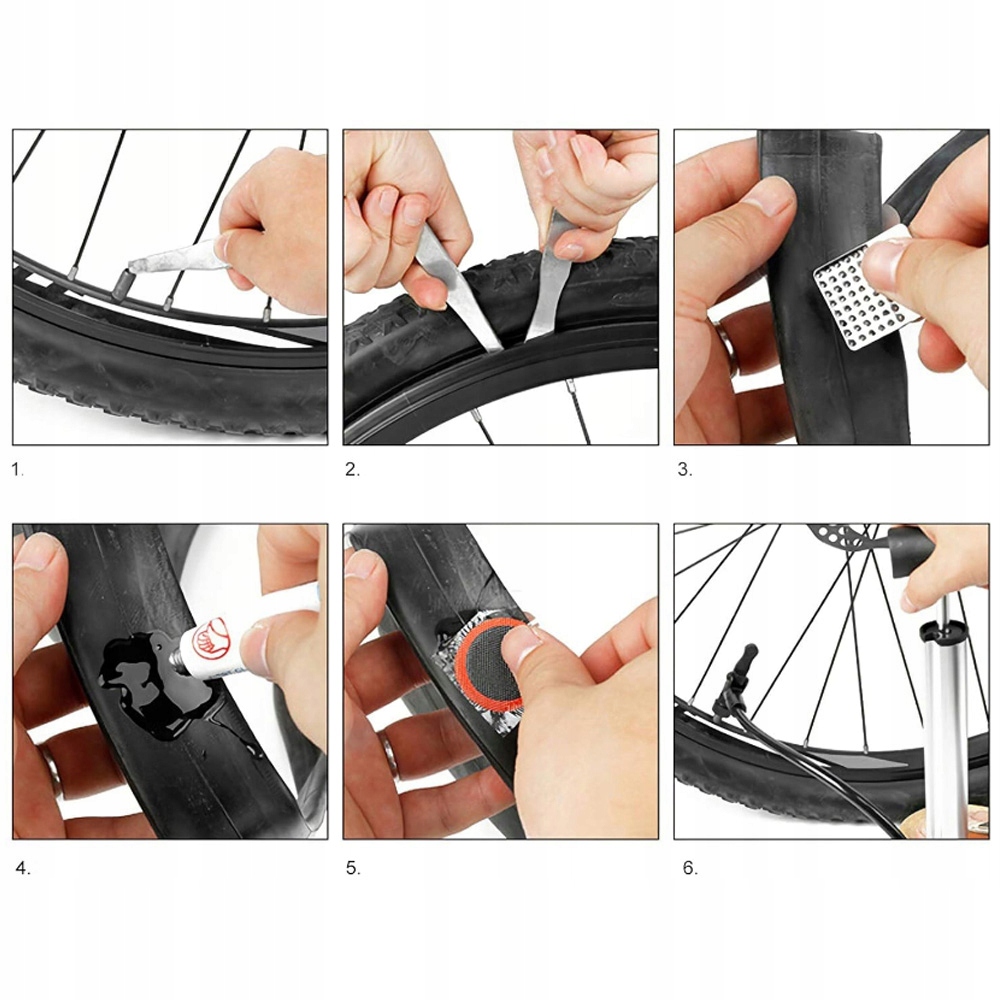 1.

2.

3.

4.

5.

6.