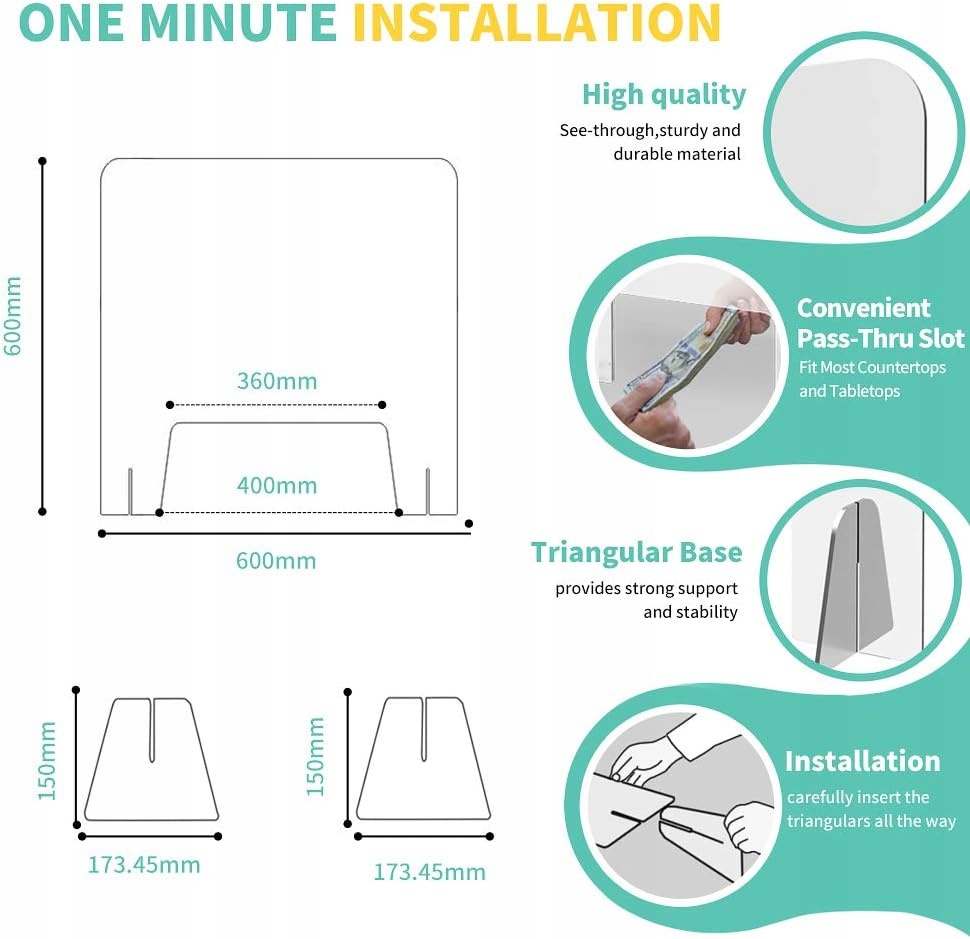 ONE MINUTE INSTALLATION

600mm

360mm

400mm

600mm

150mm

173.45mm

150mm

173.45mm

High quality
See-through,sturdy and durable material

Convenient Pass-Thru Slot
Fit Most Countertops and Tabletops

Triangular Base
provides strong support and stability

Installation
carefully insert the triangulars all the way