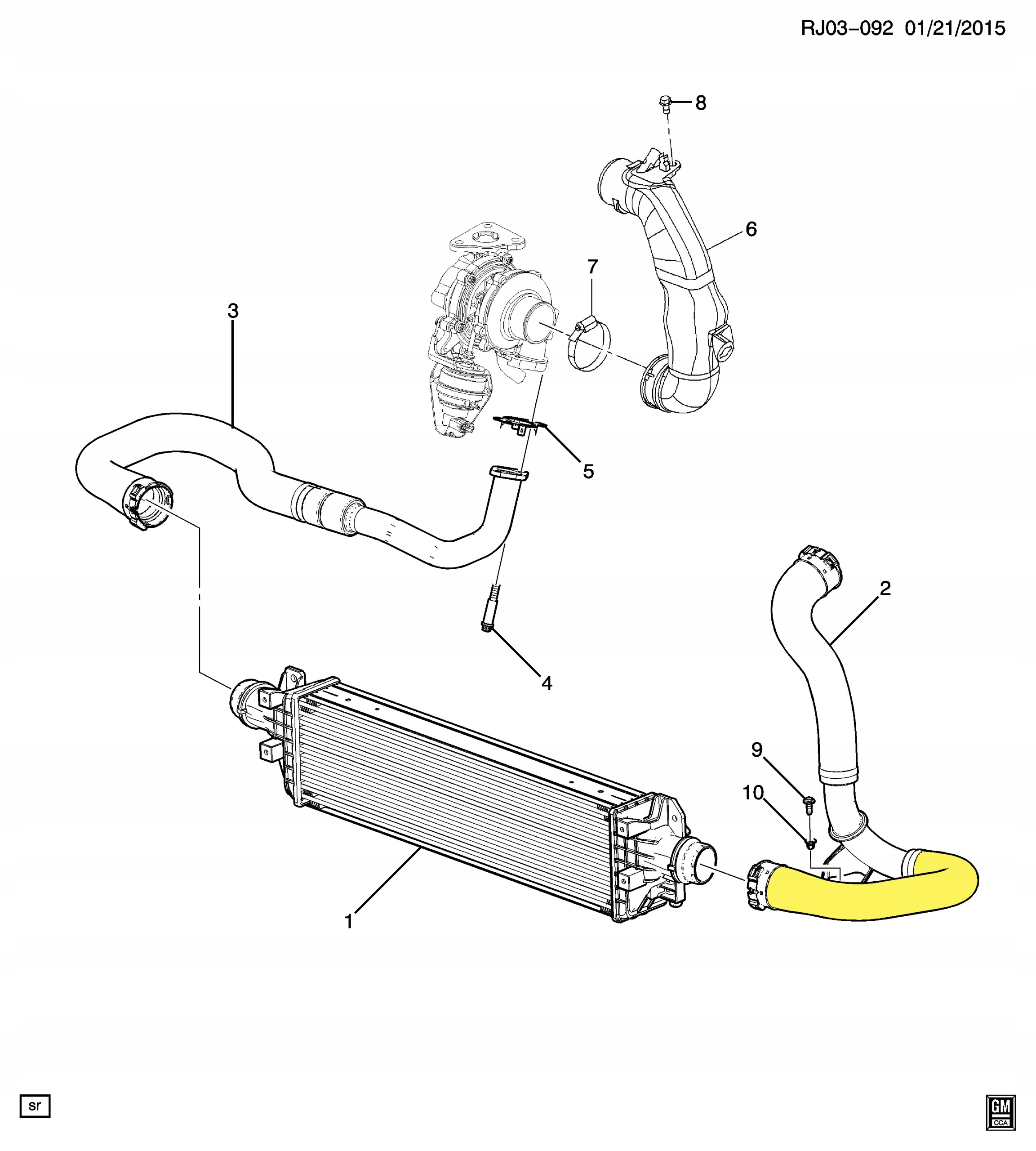 RJ03-092 01/21/2015

8

6

7

3

5

2

4

9

10

1

sr

GM
CCA