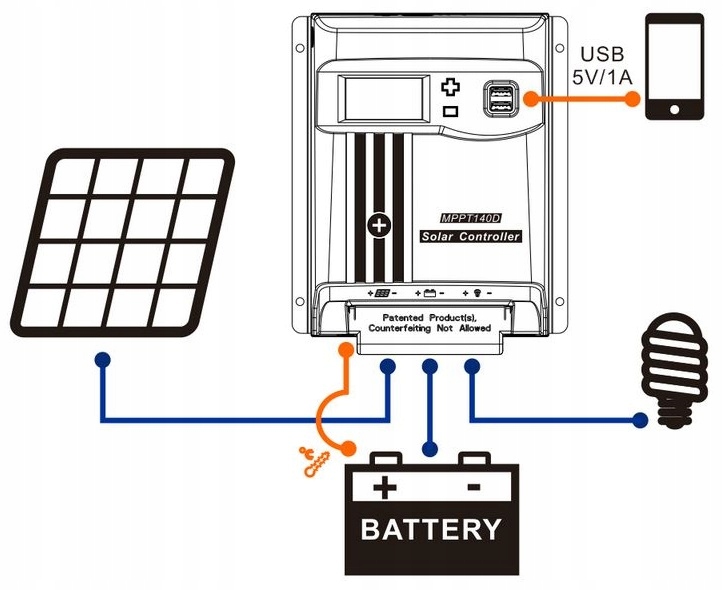 USB
5V/1A

MPPT140D
Solar Controller

+ -
+ -
+ -

Patented Product(s),
Counterfeiting Not Allowed

+ -
BATTERY