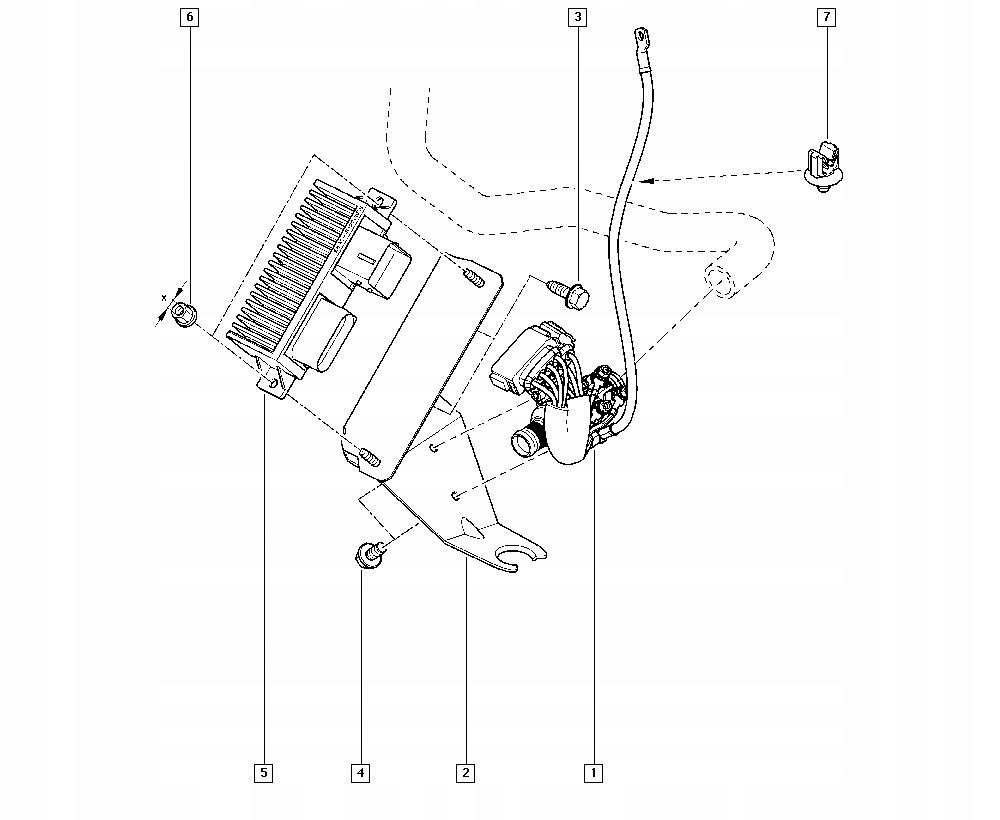 6

3

7

x

5

4

2

1