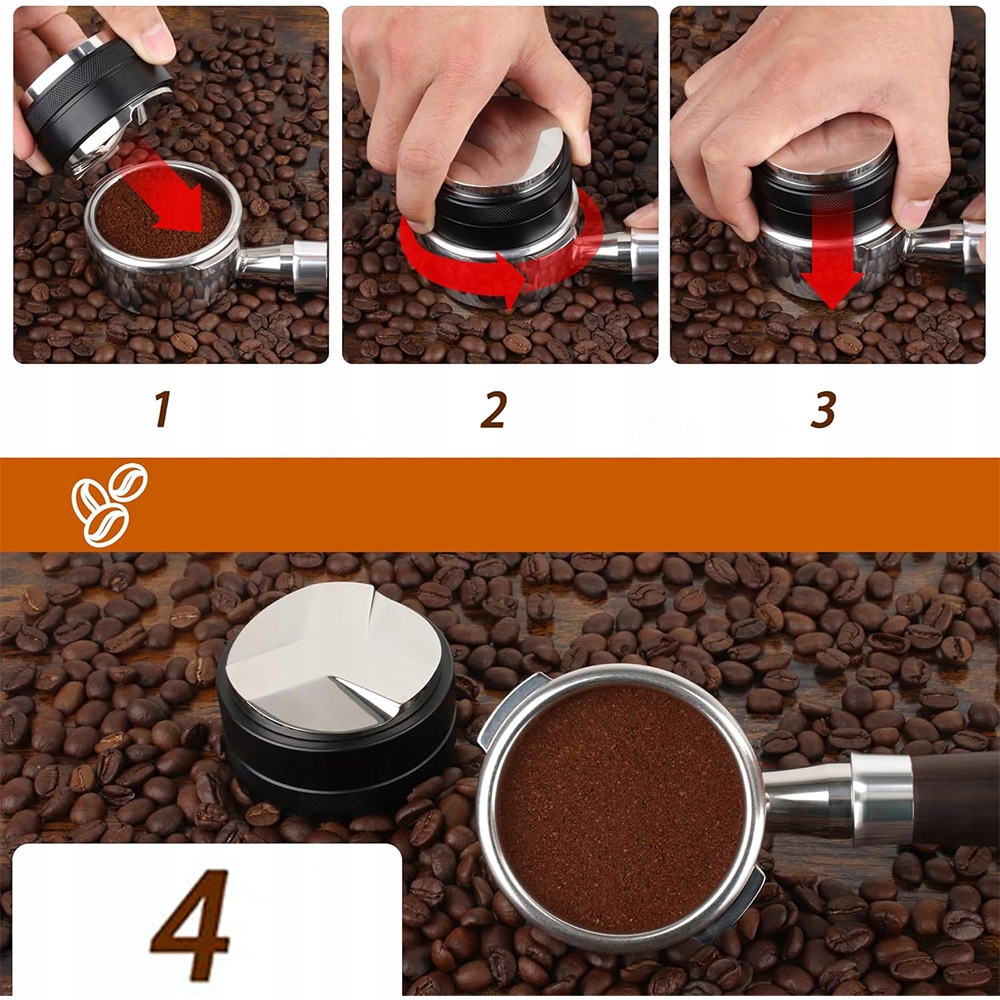 1

2

3

4