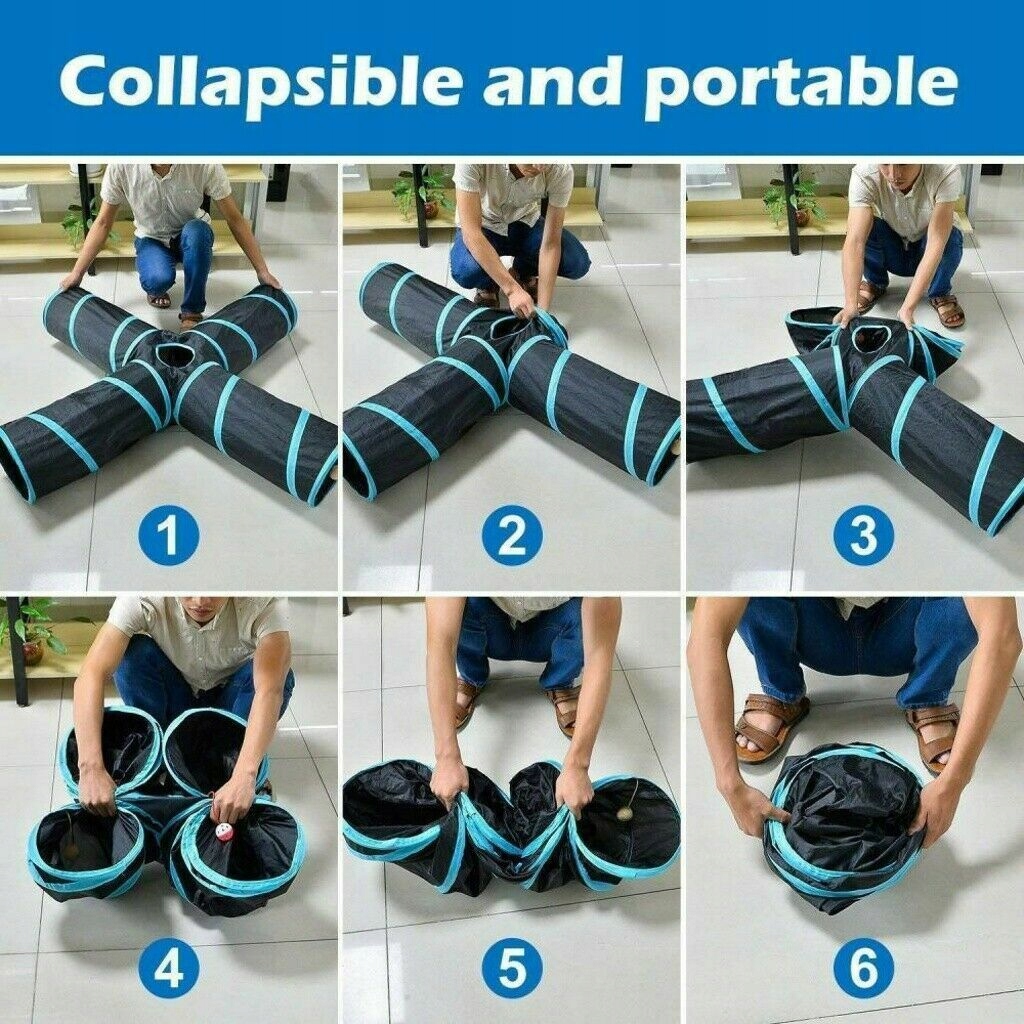 Collapsible and portable

1

2

3

4

5

6