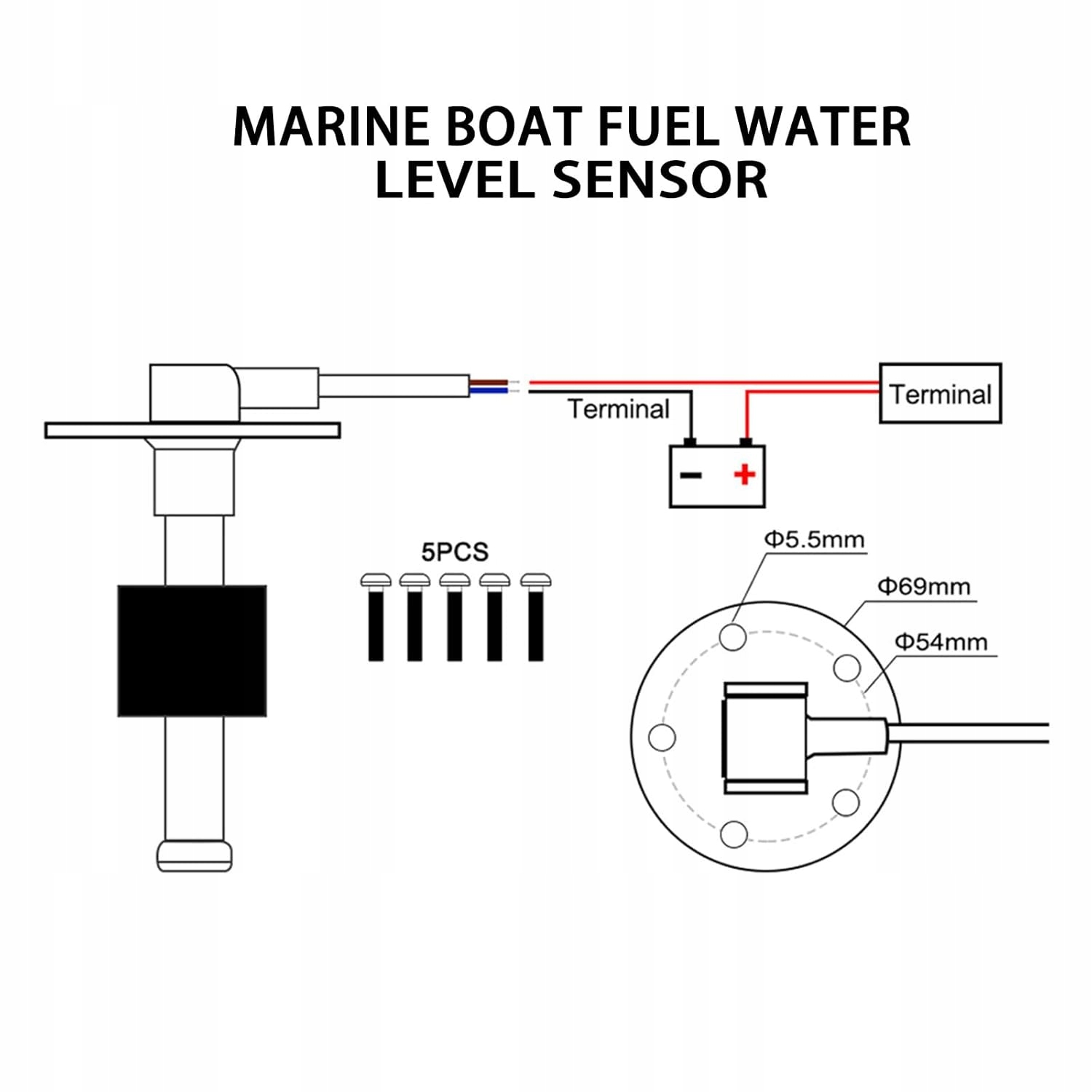 MARINE BOAT FUEL WATER LEVEL SENSOR

Terminal

Terminal

−

+

5PCS

Φ5.5mm

Φ69mm

Φ54mm