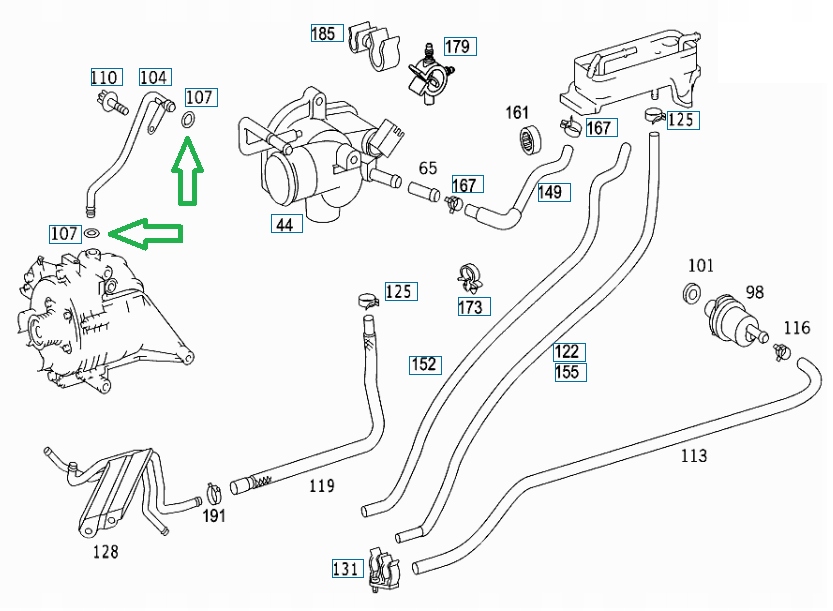 185
179
110
104
107
161
167
125
65
167
149
44
107
125
173
101
98
116
152
122
155
113
119
191
128
131