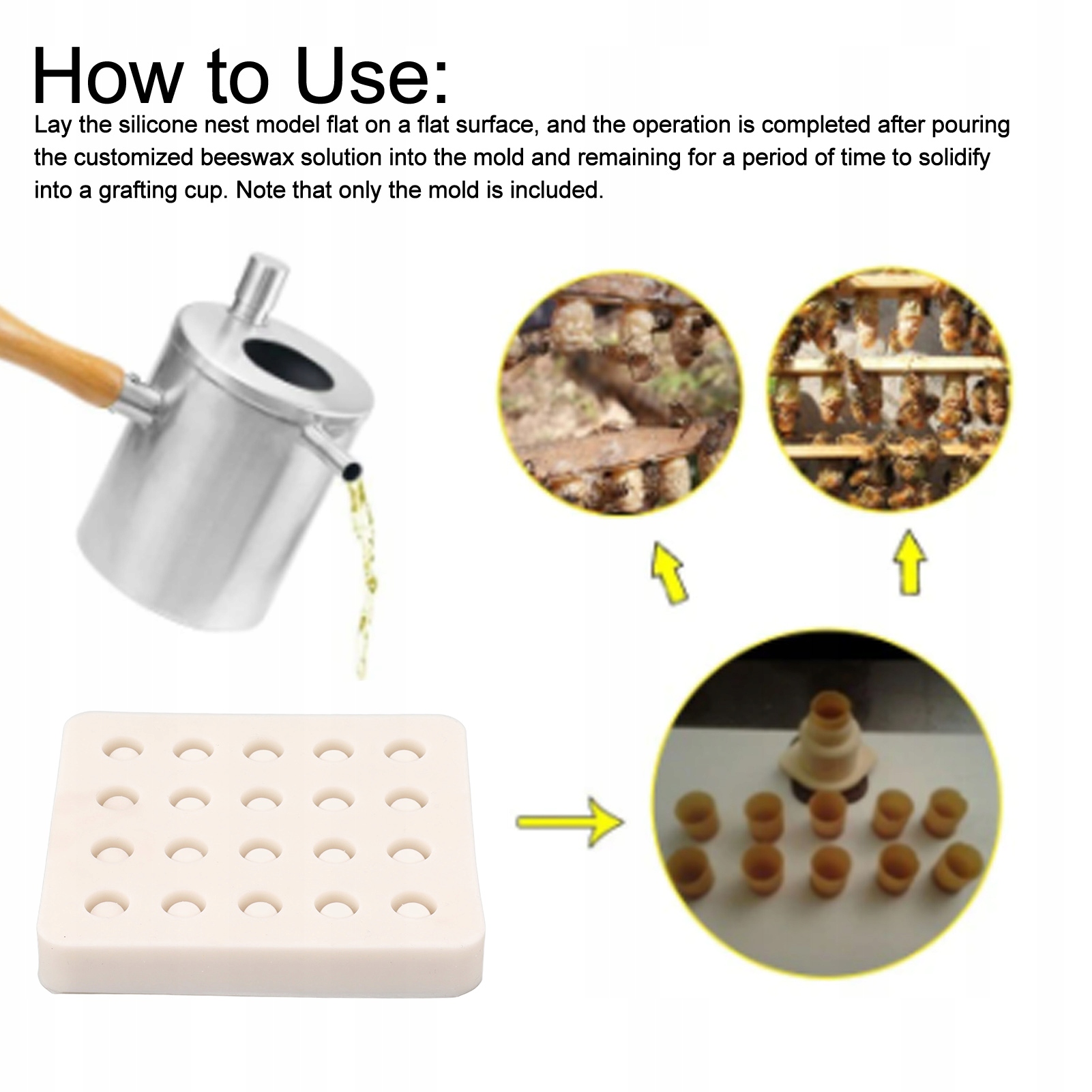 How to Use:

Lay the silicone nest model flat on a flat surface, and the operation is completed after pouring the customized beeswax solution into the mold and remaining for a period of time to solidify into a grafting cup. Note that only the mold is included.