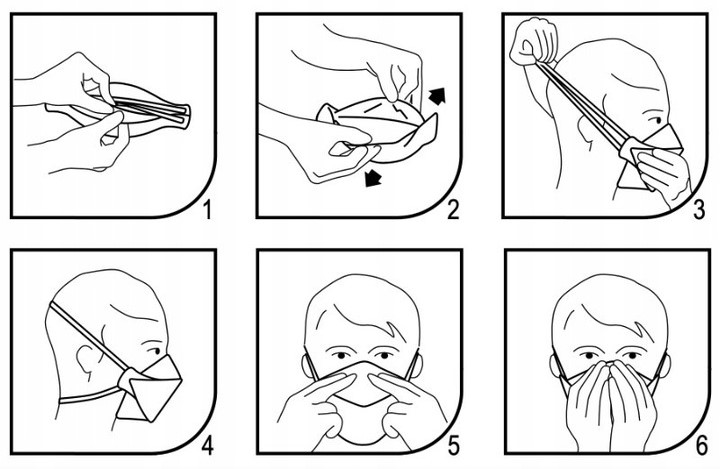 1
2
3
4
5
6