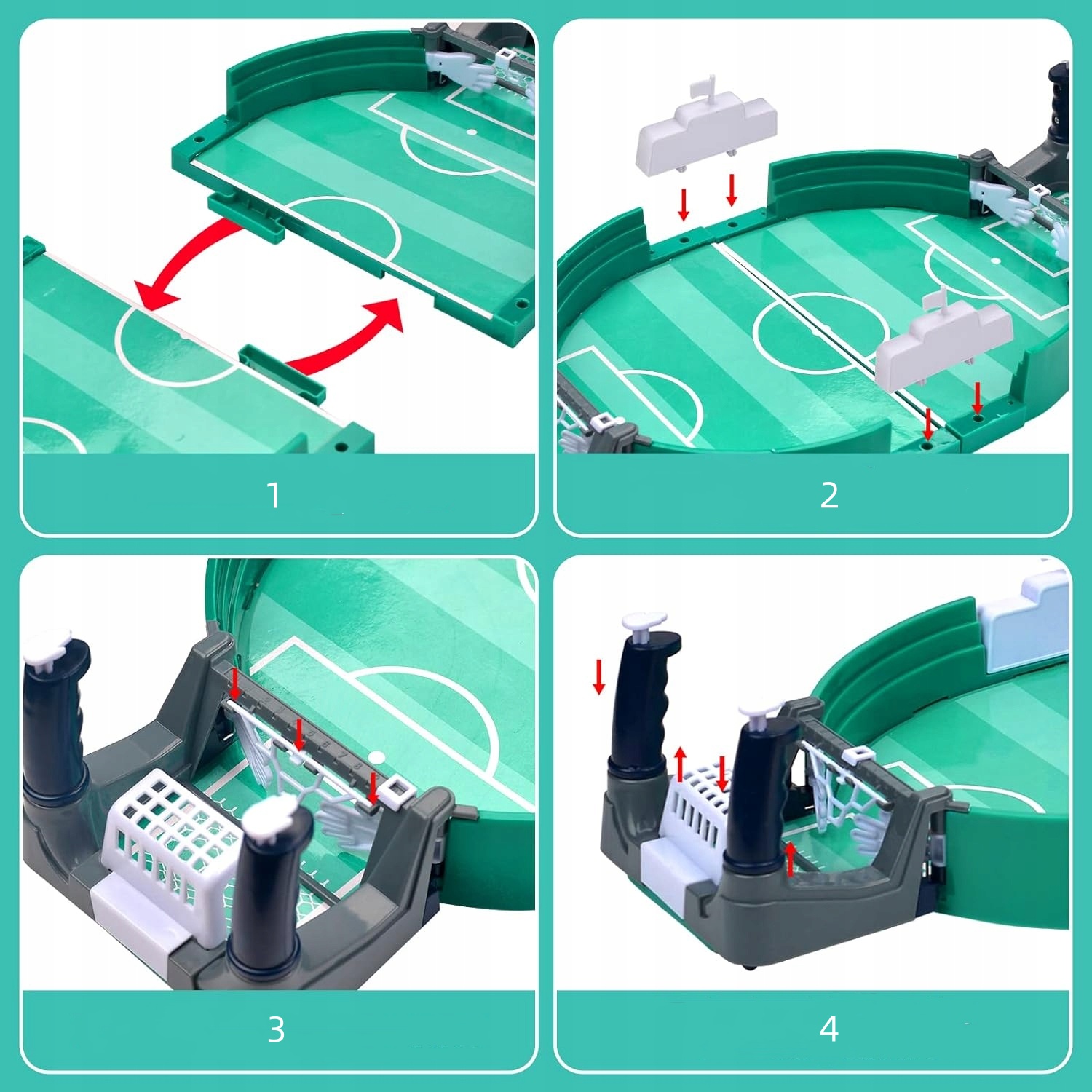 1

2

3

4