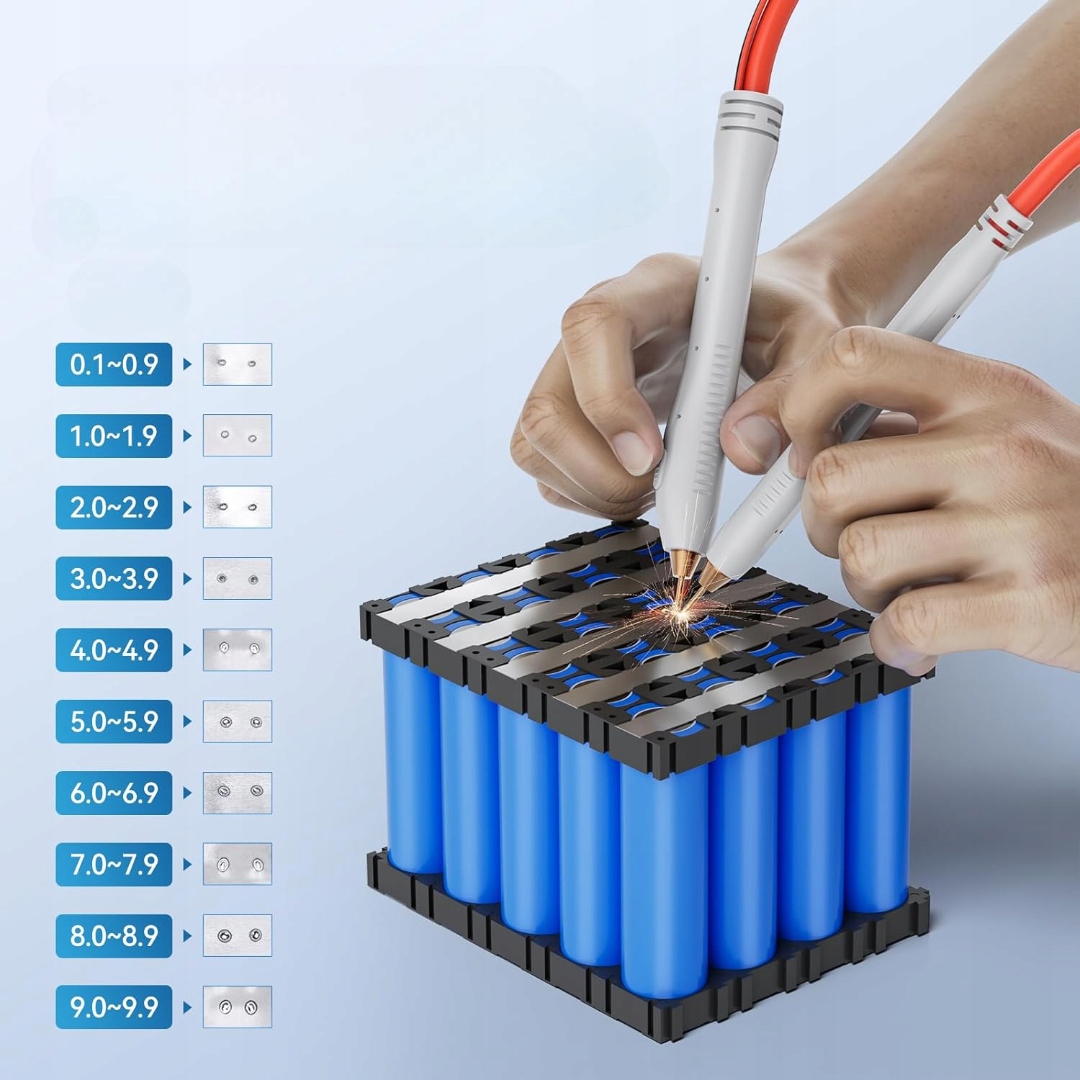 0.1~0.9

1.0~1.9

2.0~2.9

3.0~3.9

4.0~4.9

5.0~5.9

6.0~6.9

7.0~7.9

8.0~8.9

9.0~9.9