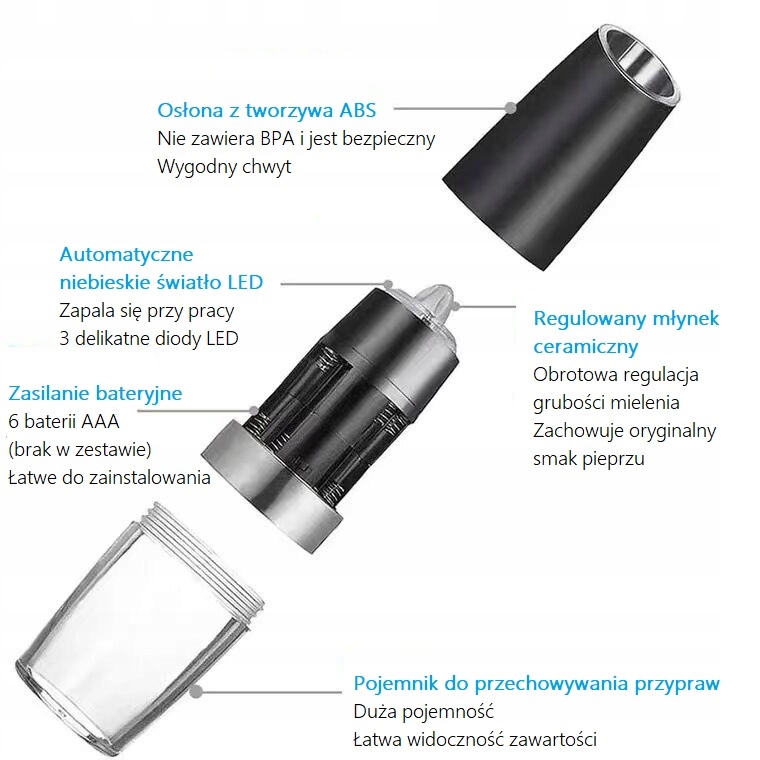 Osłona z tworzywa ABS
Nie zawiera BPA i jest bezpieczny
Wygodny chwyt

Automatyczne niebieskie światło LED
Zapala się przy pracy
3 delikatne diody LED

Regulowany młynek ceramiczny
Obrotowa regulacja grubości mielenia
Zachowuje oryginalny smak pieprzu

Zasilanie bateryjne
6 baterii AAA
(brak w zestawie)
Łatwe do zainstalowania

Pojemnik do przechowywania przypraw
Duża pojemność
Łatwa widoczność zawartości