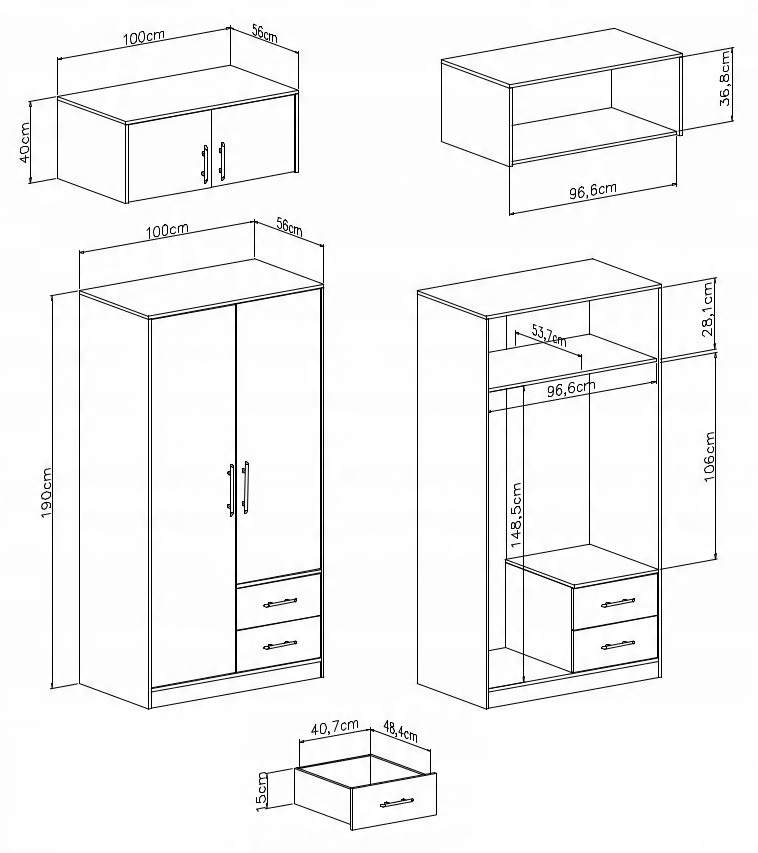 100cm
56cm
40cm

36,8cm
96,6cm

100cm
56cm
190cm

28,1cm
53,7cm
96,6cm
106cm
148,5cm

40,7cm
48,4cm
15cm