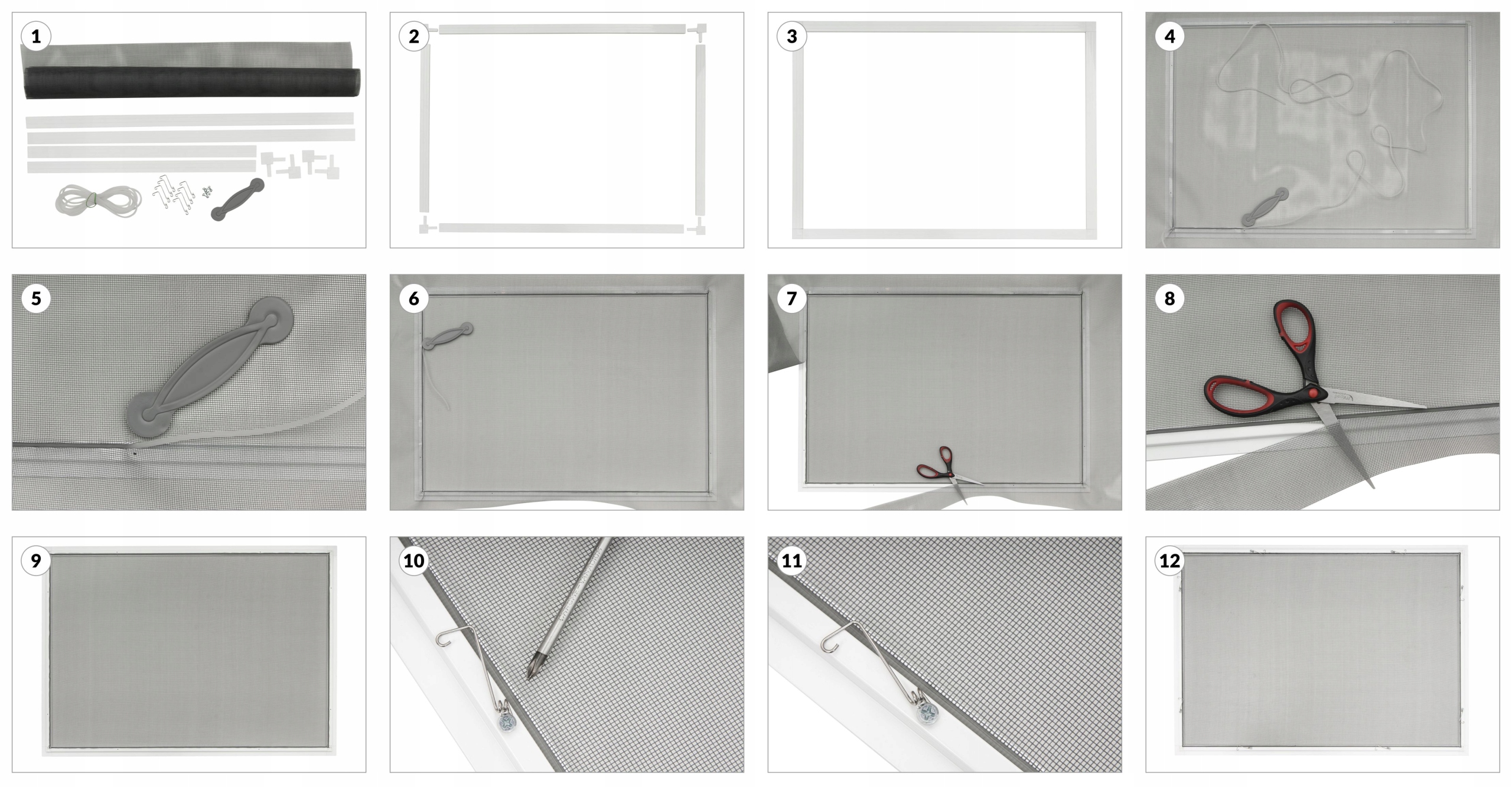 1

2

3

4

5

6

7

8

9

10

11

12