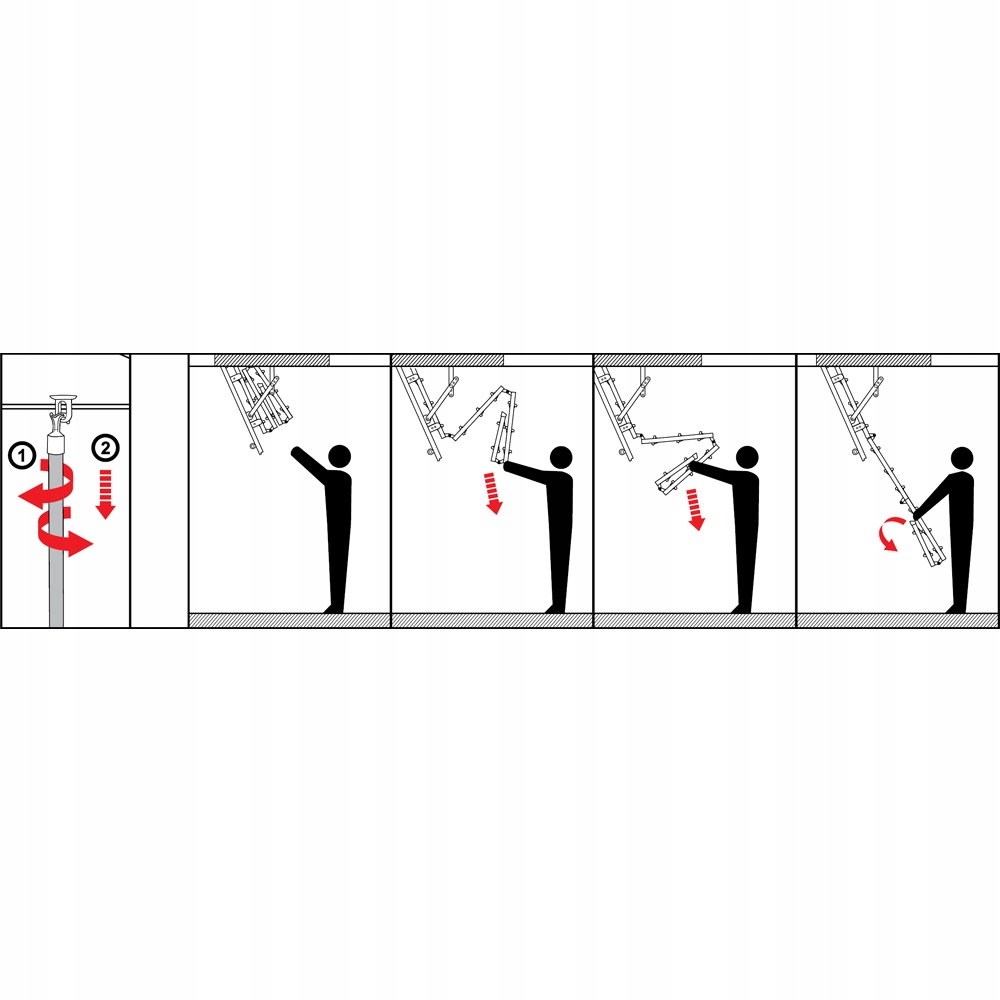 1
2