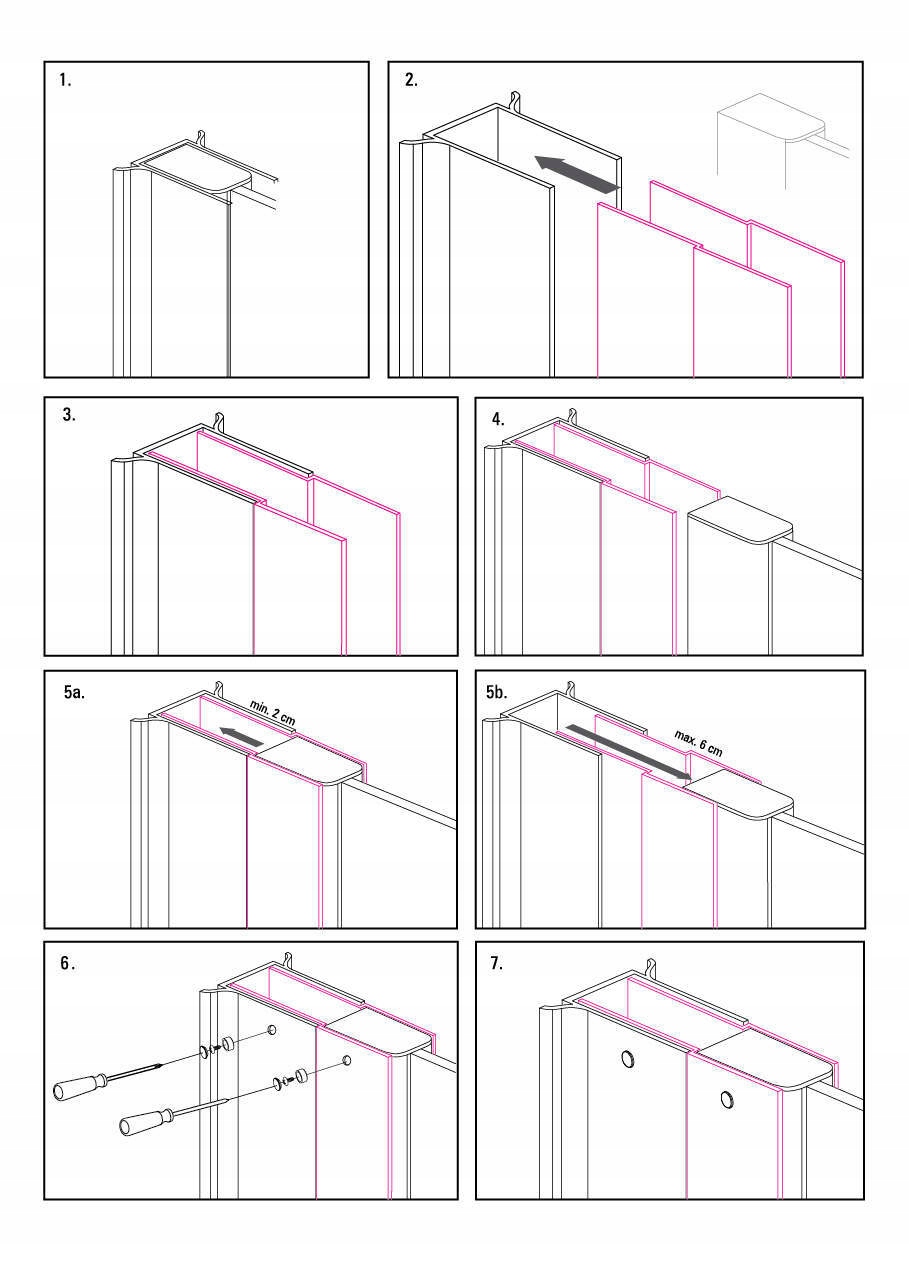 1.

2.

3.

4.

5a.

min. 2 cm

5b.

max. 6 cm

6.

7.